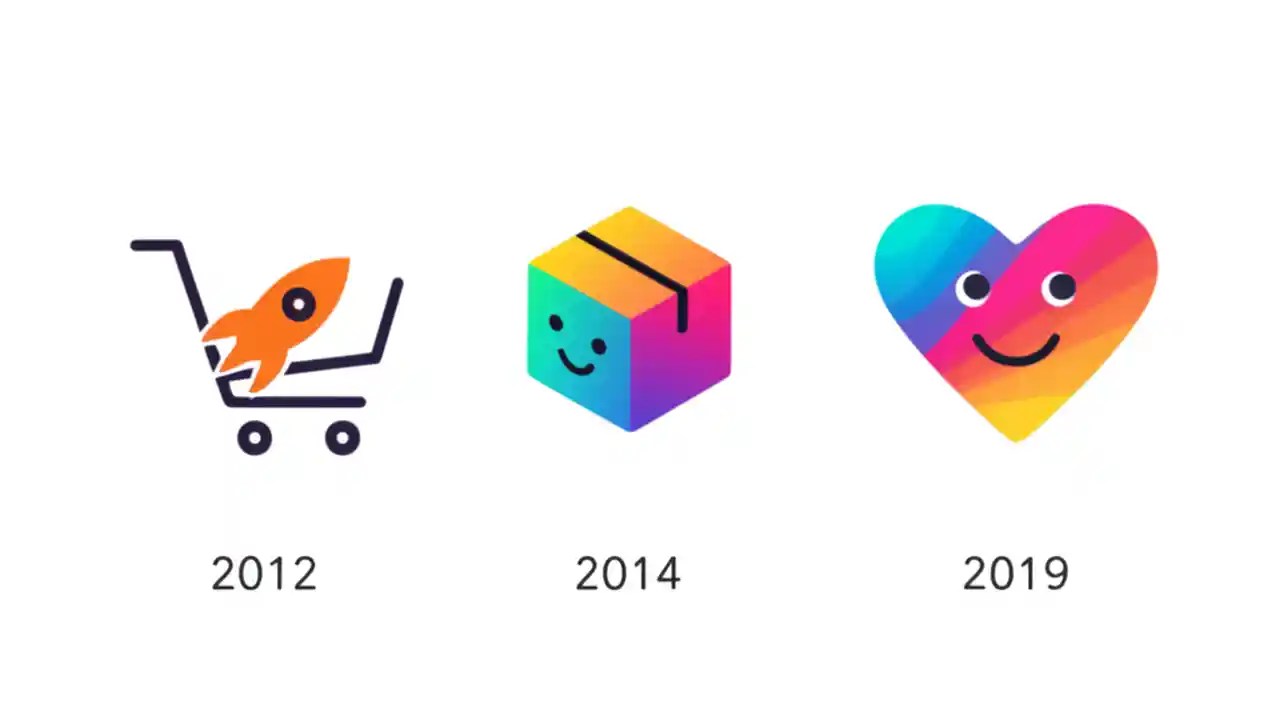 2012

2014

2019