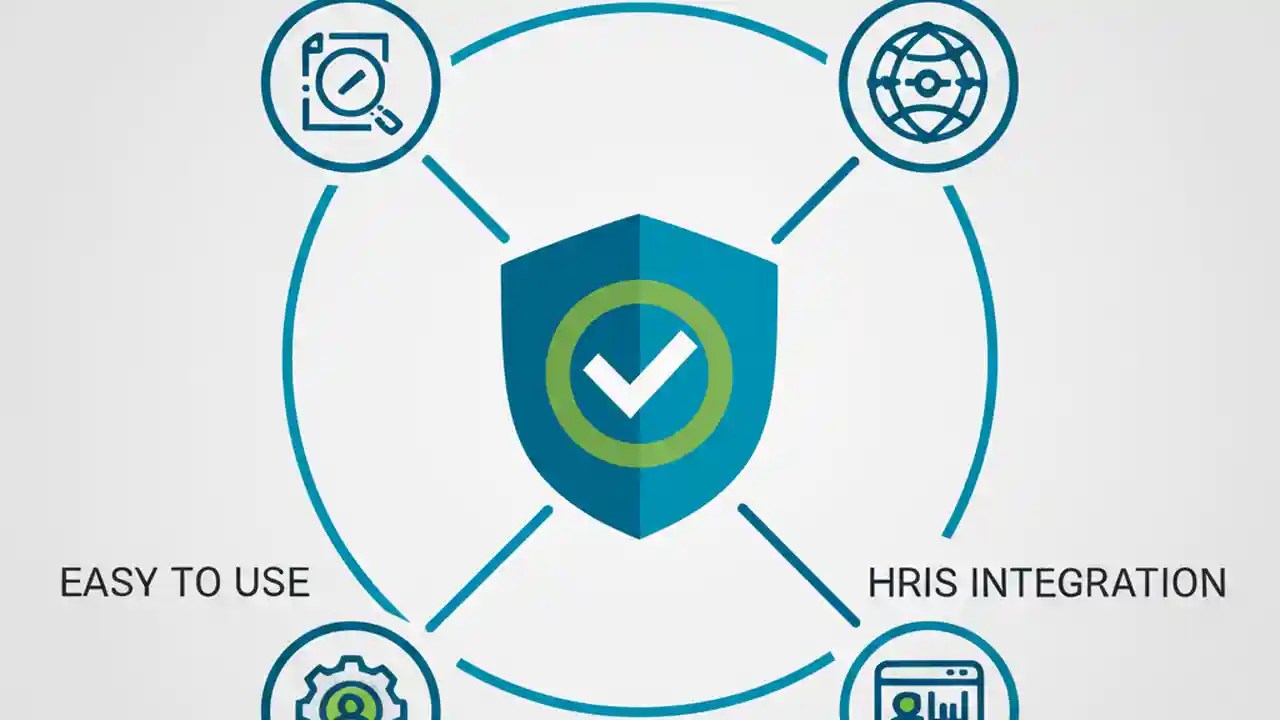 EASY TO USE

HRIS INTEGRATION