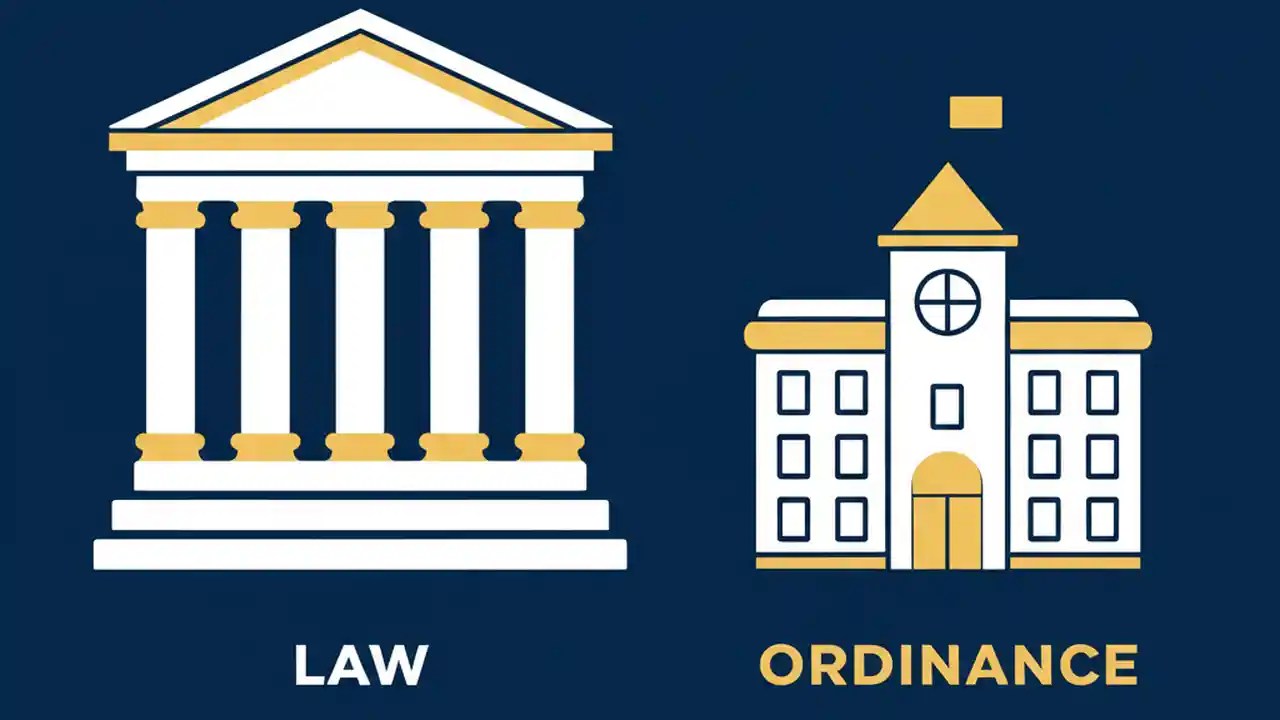 LAW

ORDINANCE