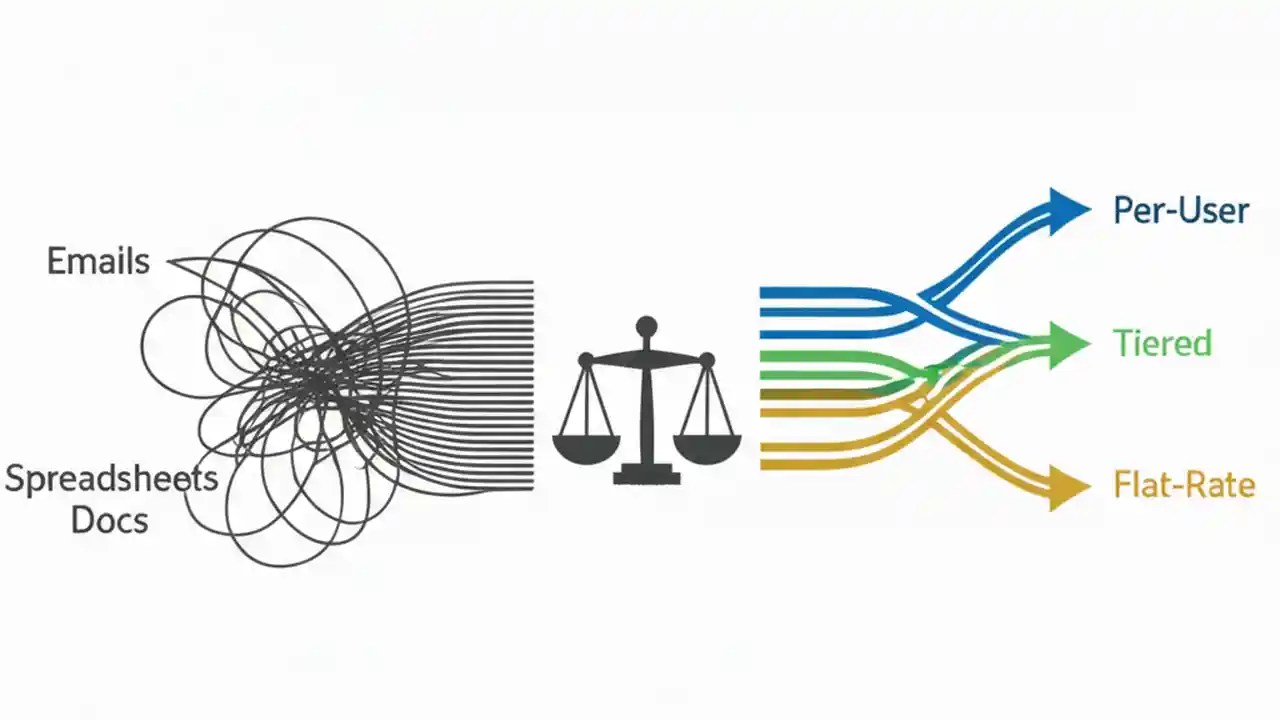 Emails

Spreadsheets
Docs

Per-User

Tiered

Flat-Rate