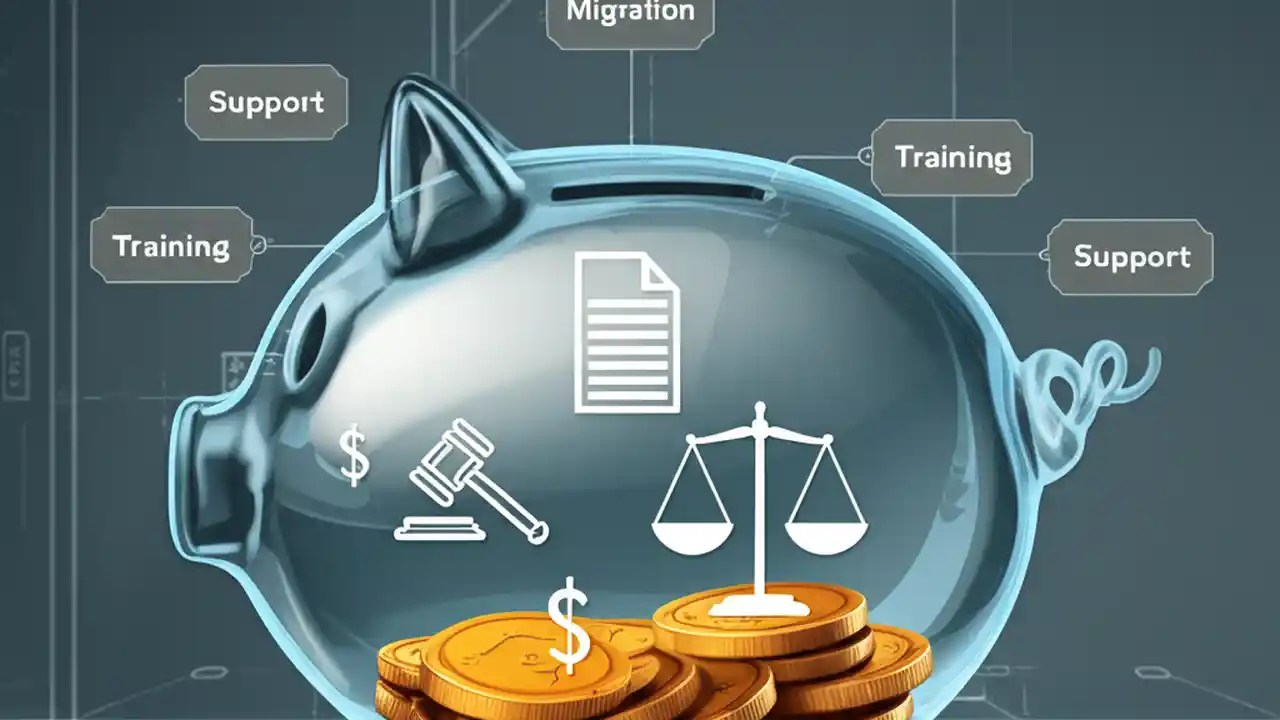 Migration

Support

Training

Training

Support

$

$