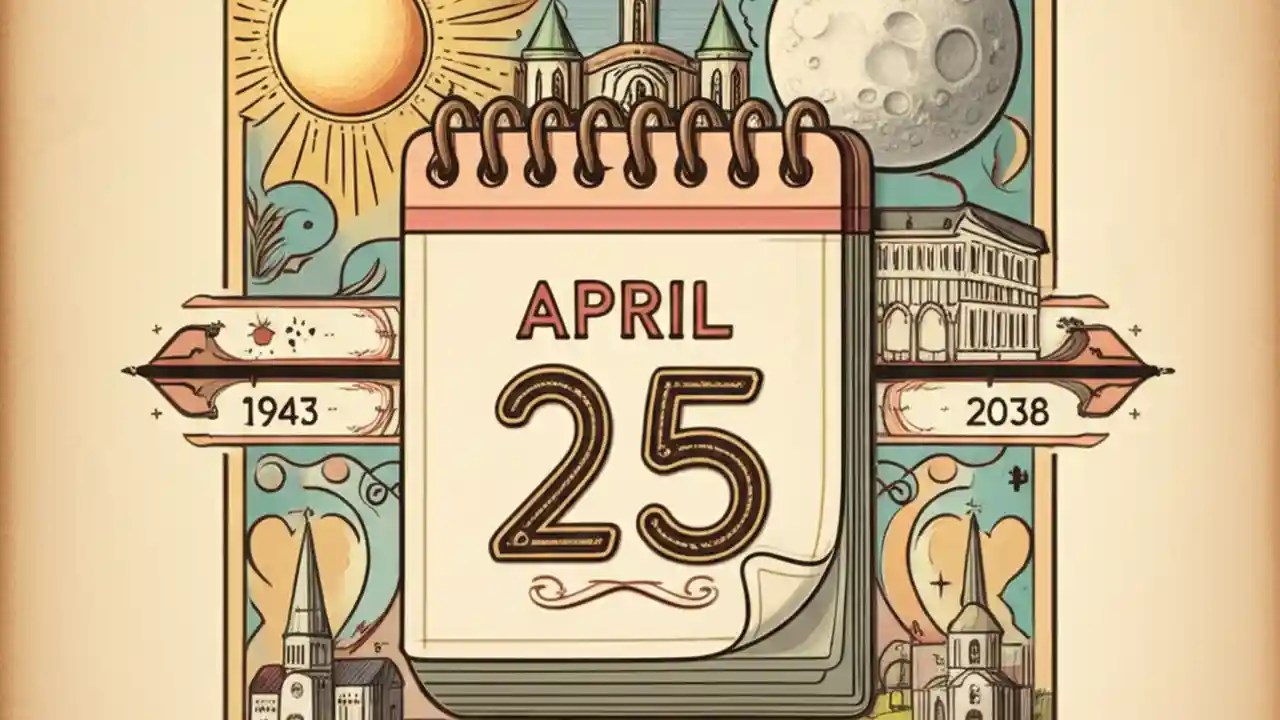 APRIL
25
1943
2038