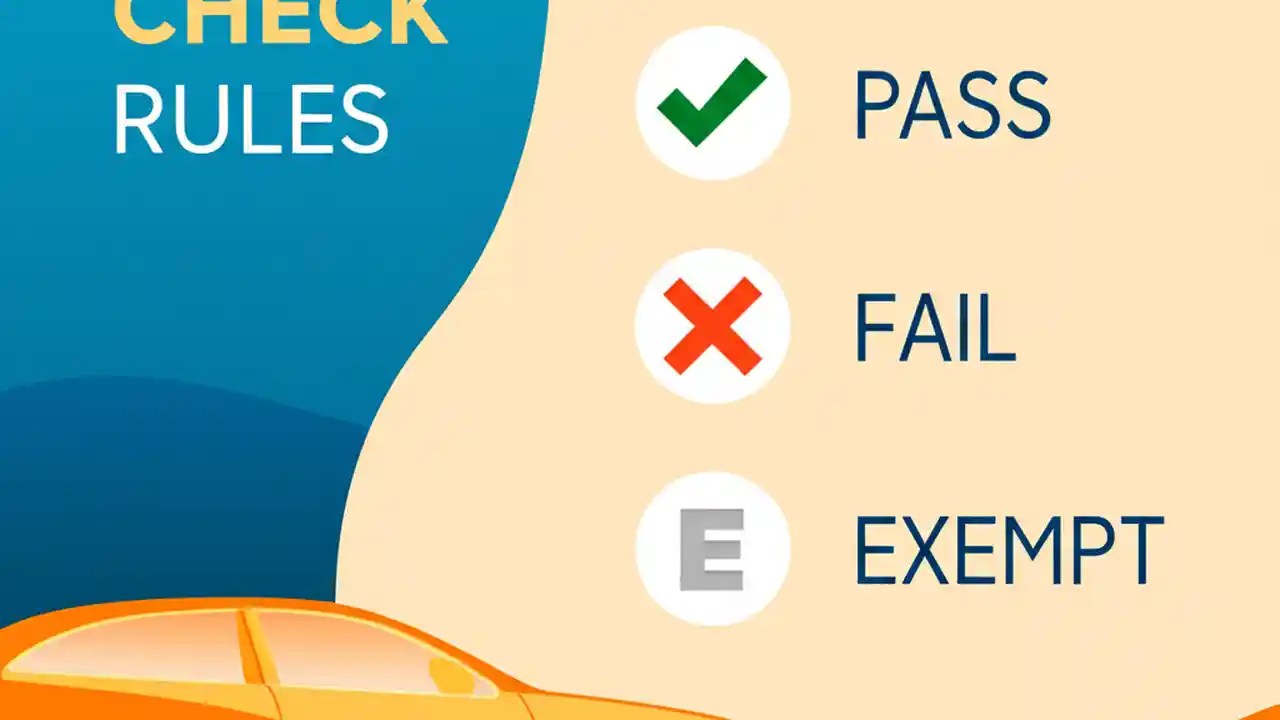 CHECK
RULES

PASS

FAIL

E

EXEMPT