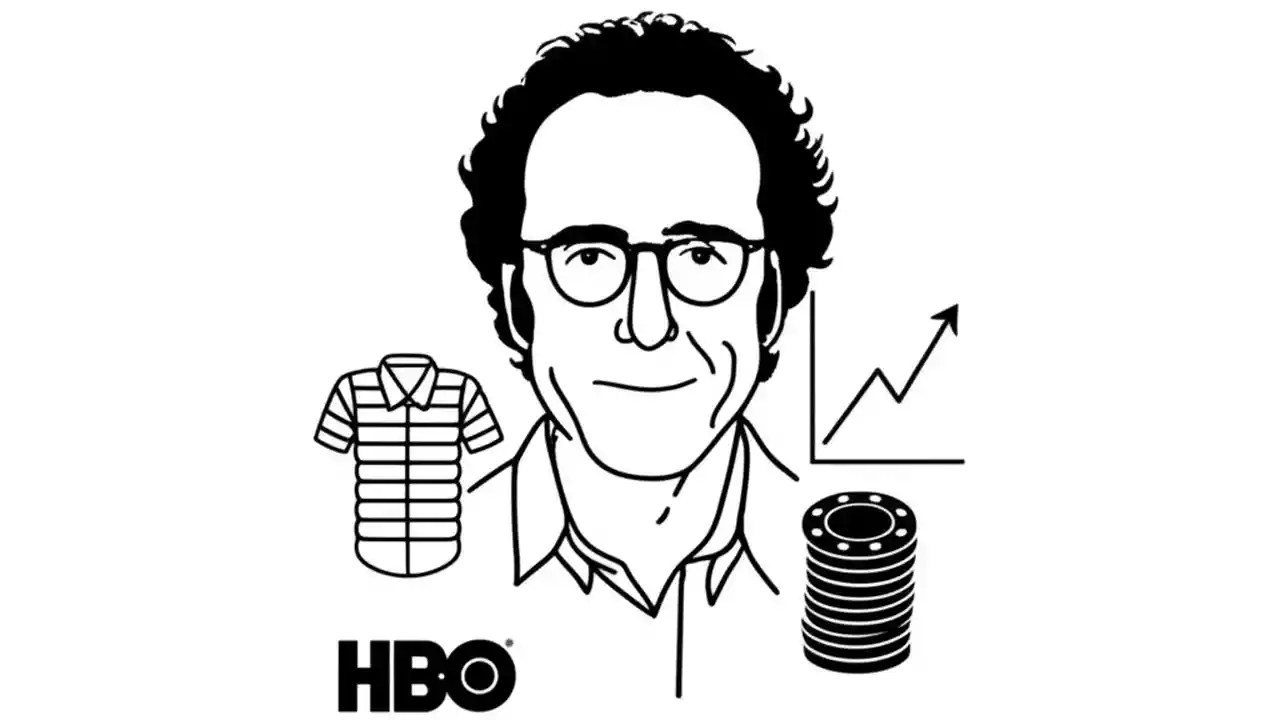 HBO