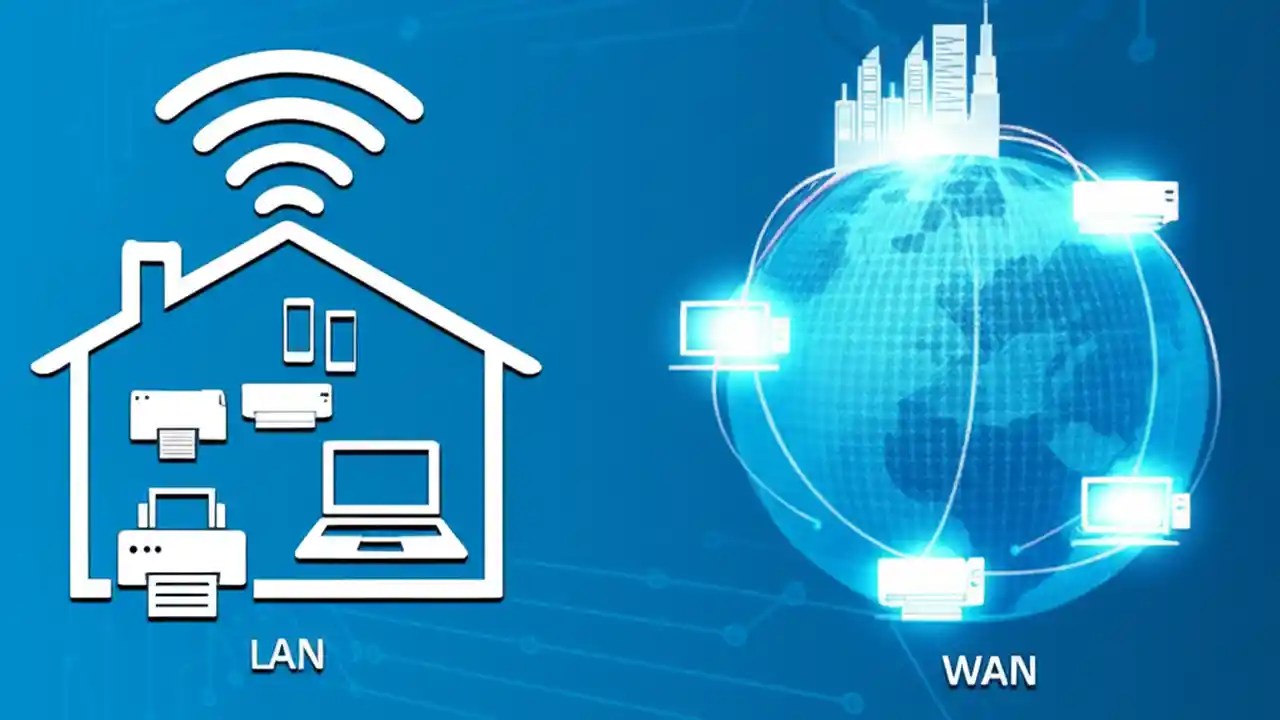 LAN

WAN