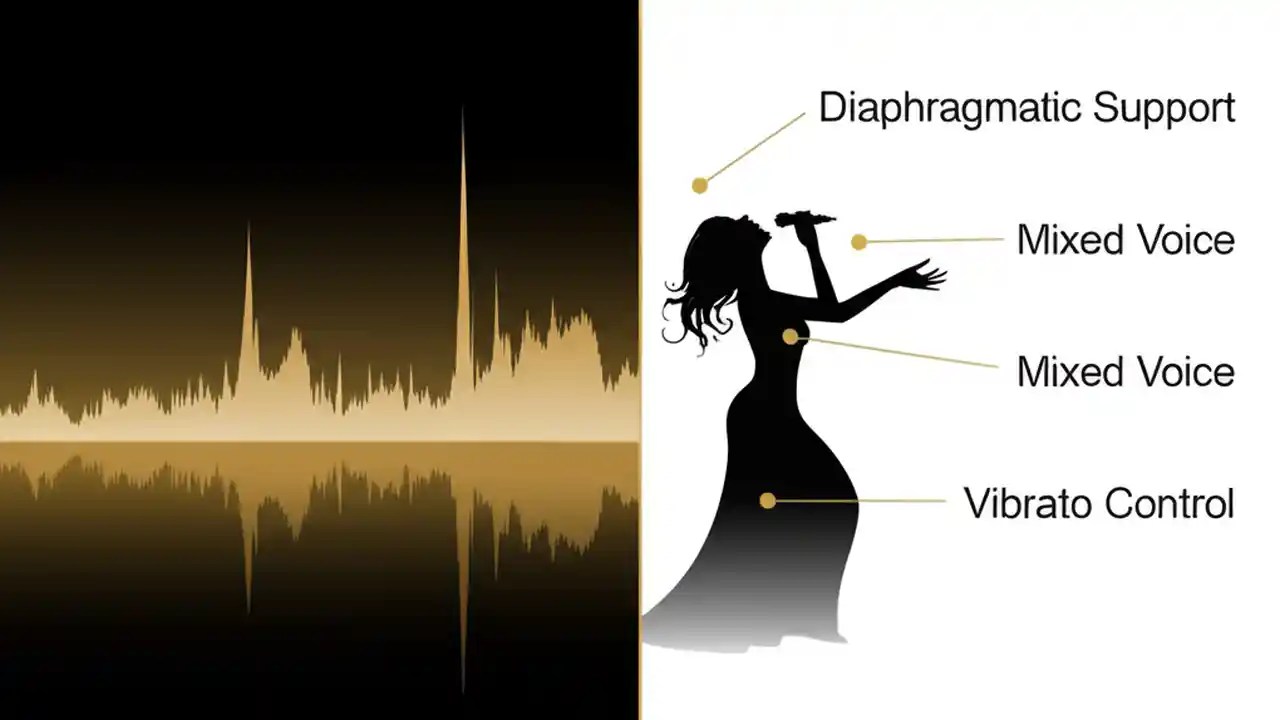 Diaphragmatic Support

Mixed Voice

Mixed Voice

Vibrato Control