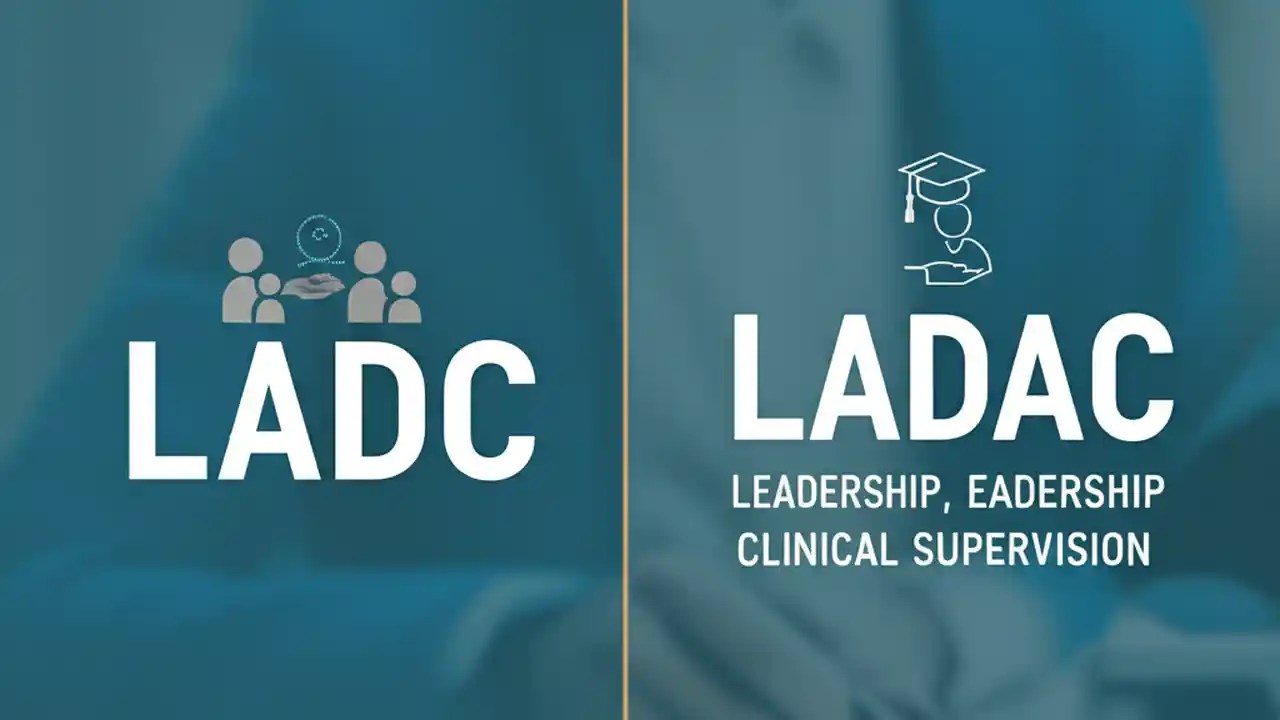 LADC

LADAC

LEADERSHIP, EADERSHIP CLINICAL SUPERVISION