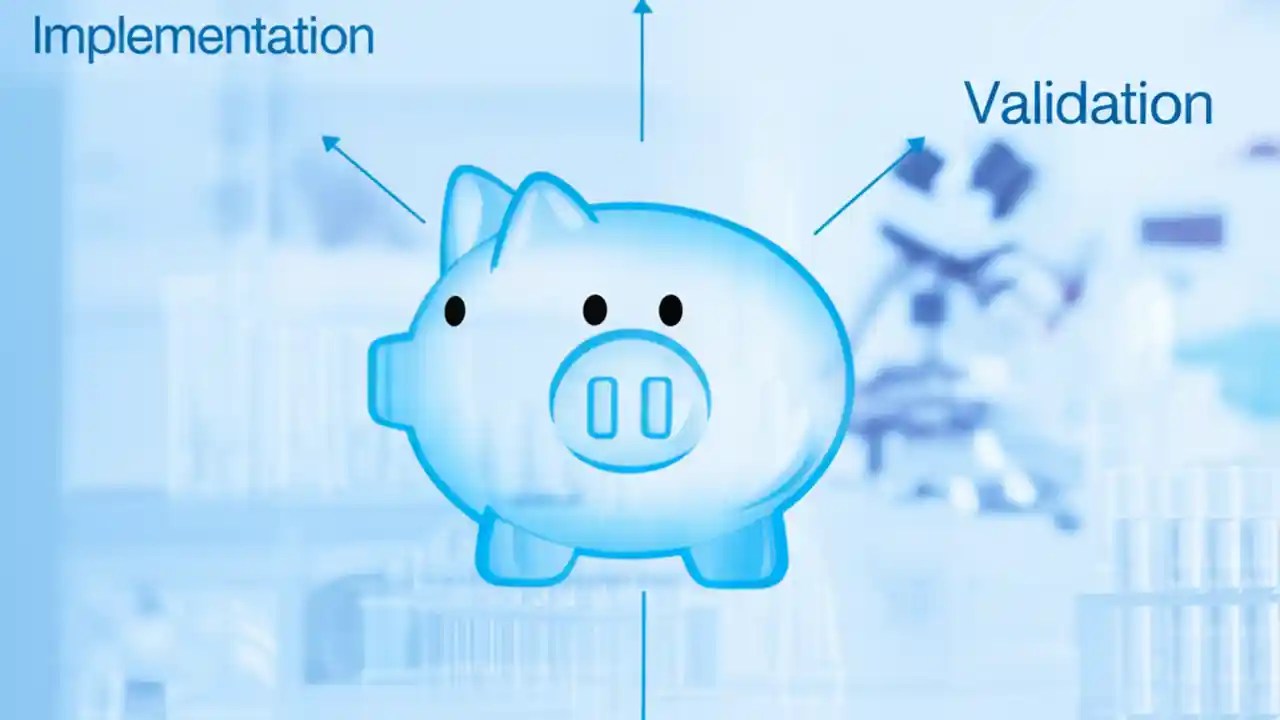 Implementation

Validation