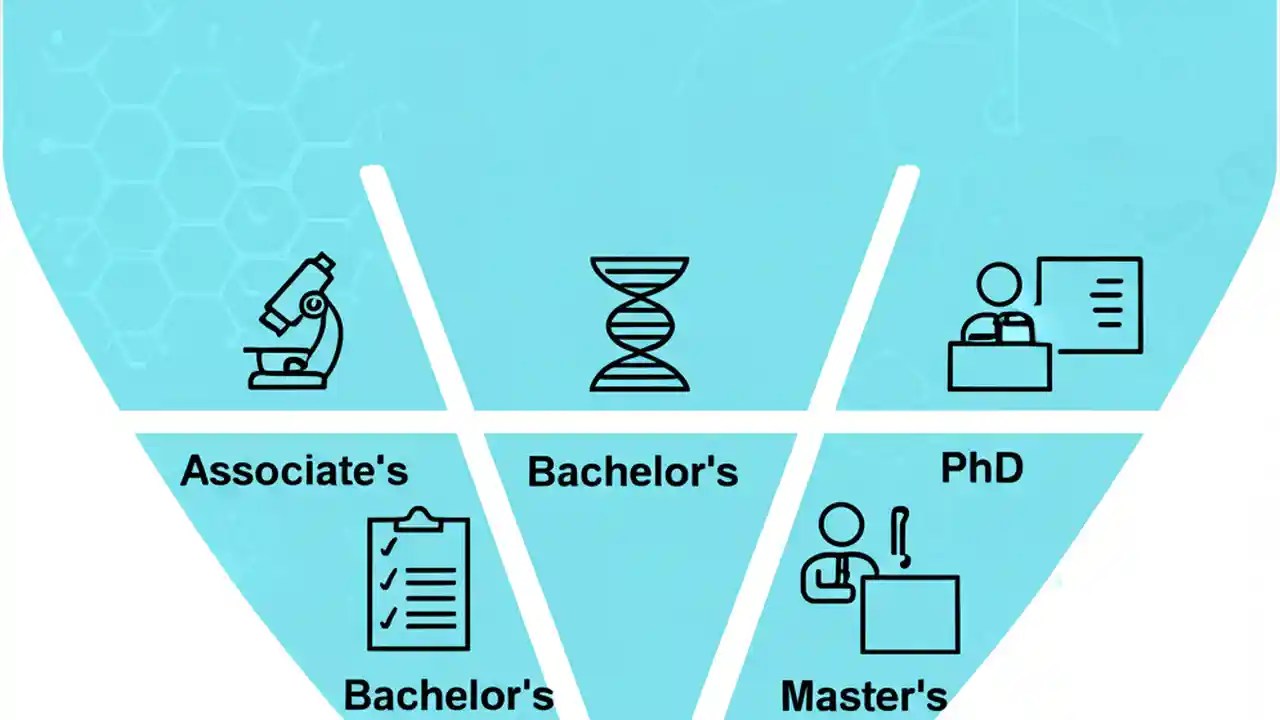 Associate's

Bachelor's

PhD

Bachelor's

Master's