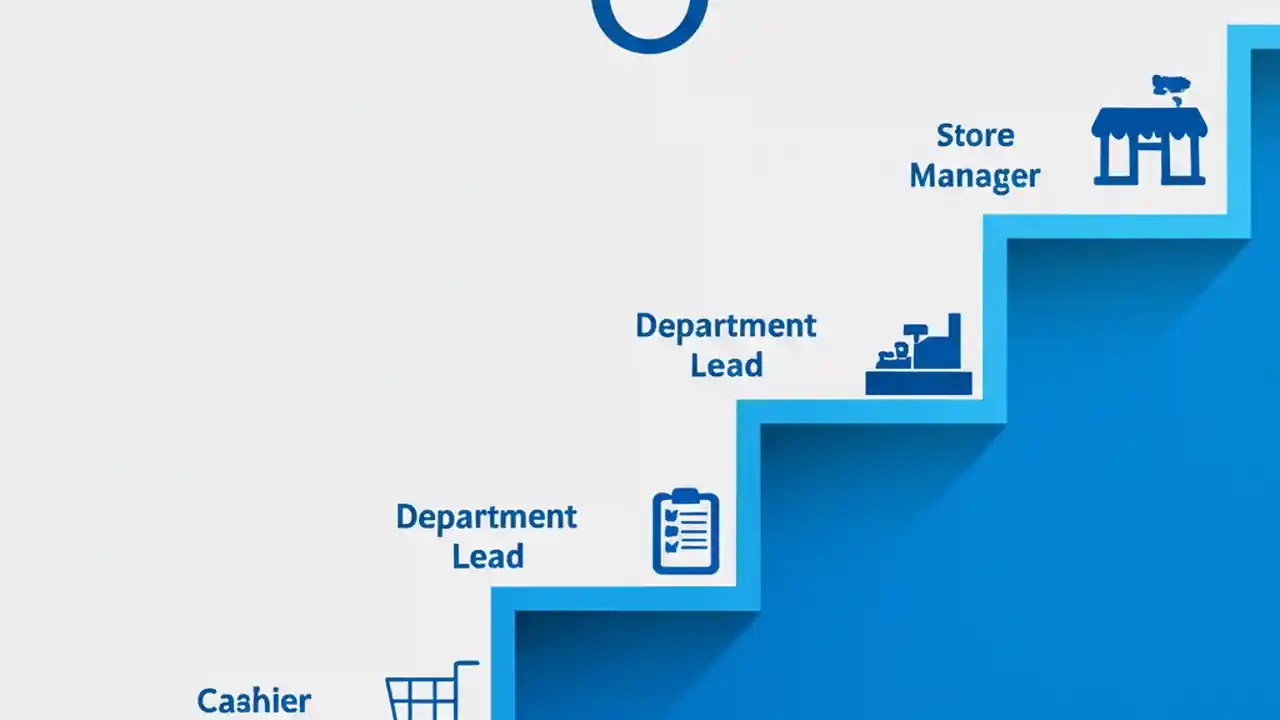 Store Manager

Department Lead

Department Lead

Cashier