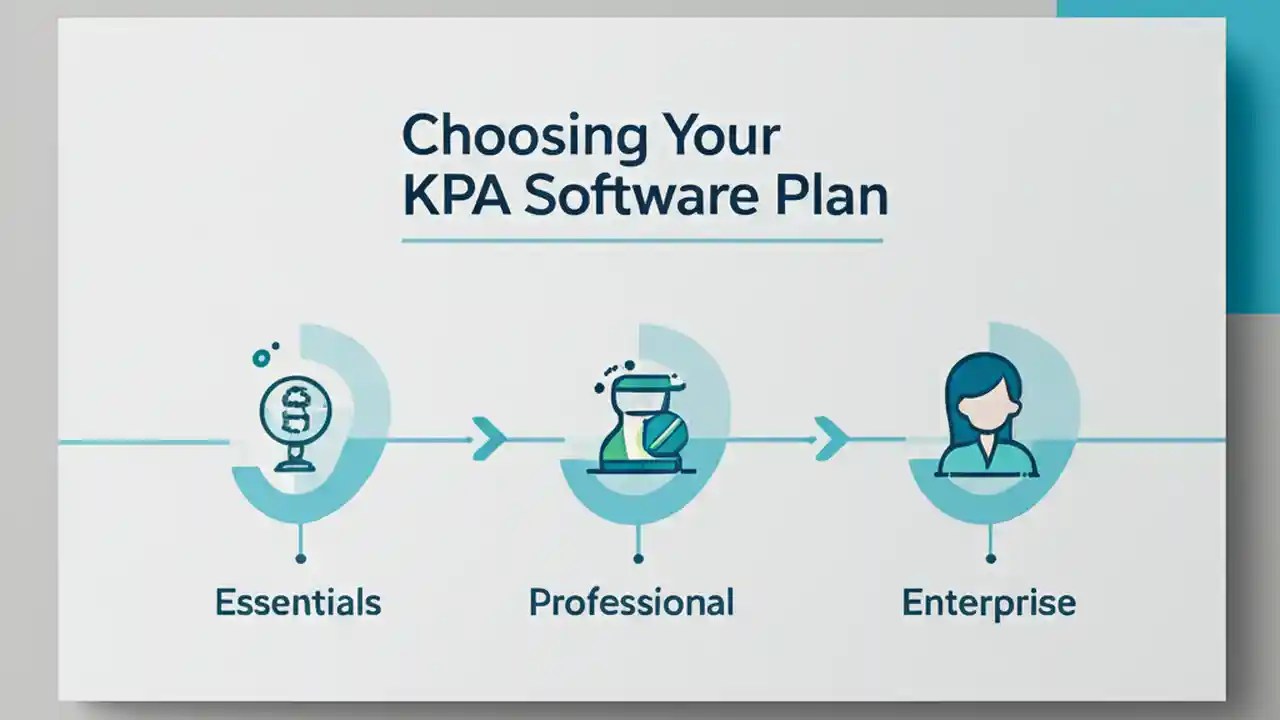 Choosing Your KPA Software Plan

Essentials

Professional

Enterprise