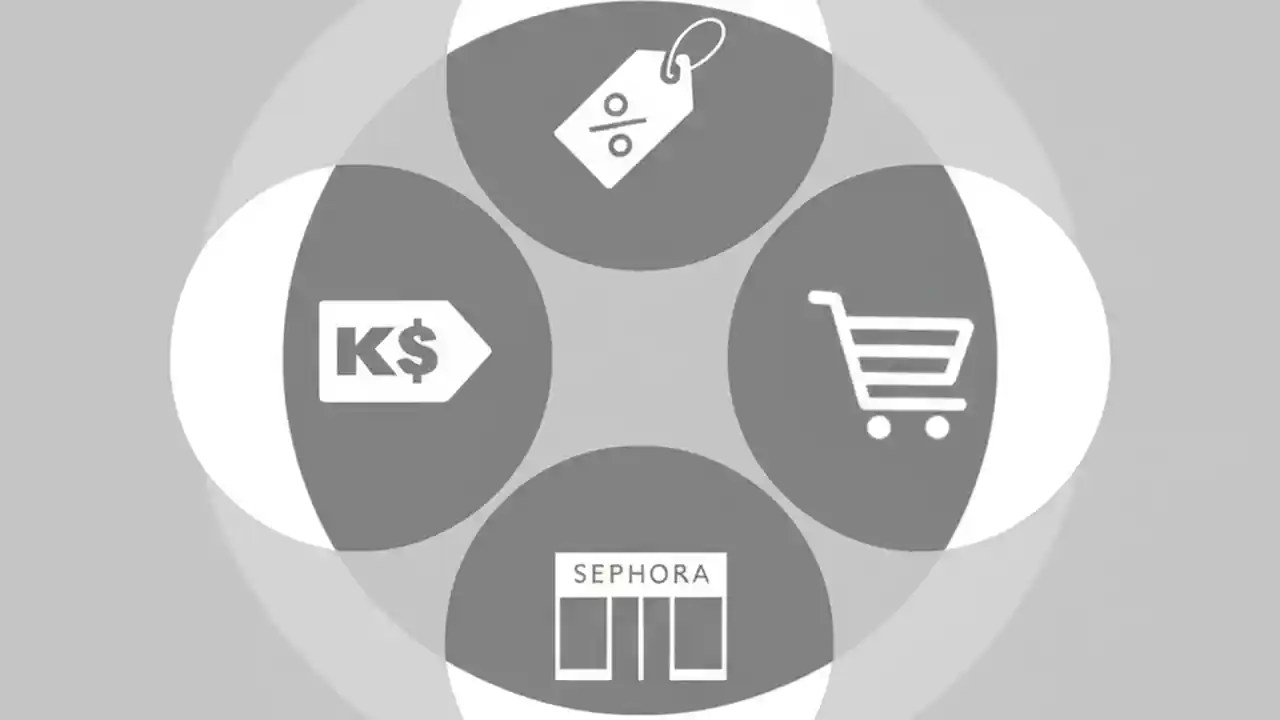 %

K$

SEPHORA