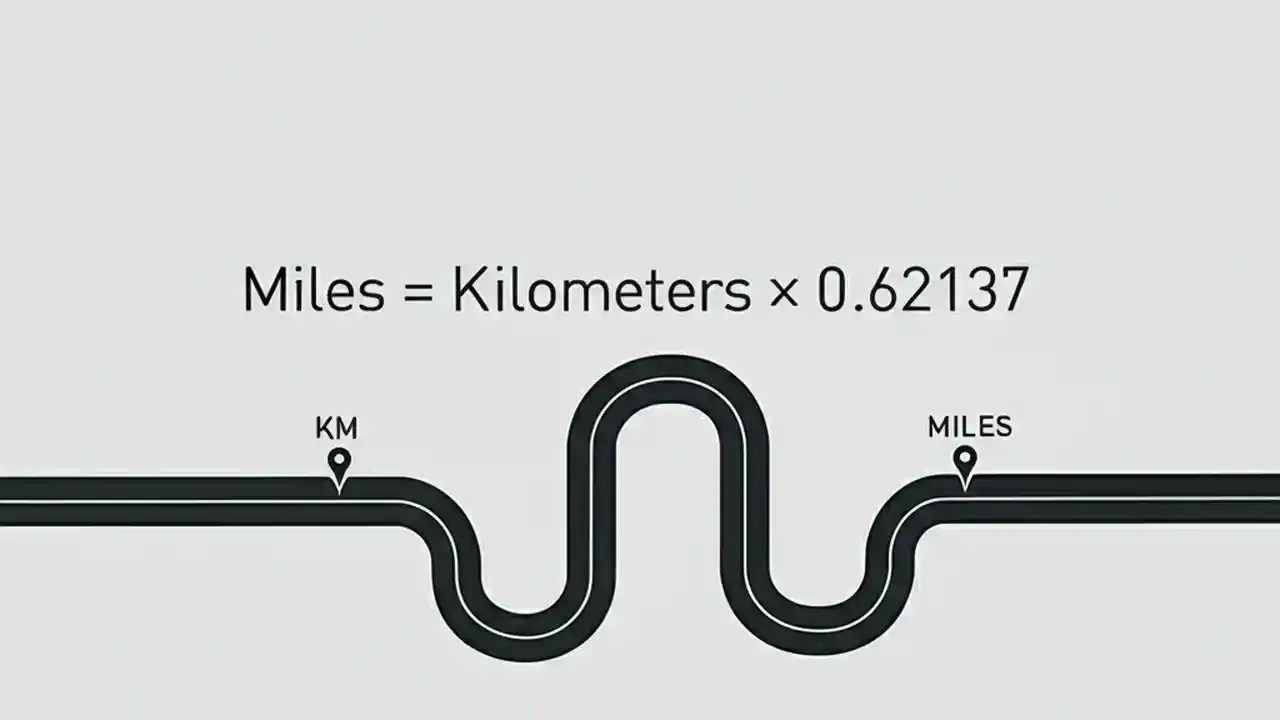 Miles = Kilometers × 0.62137

KM

MILES