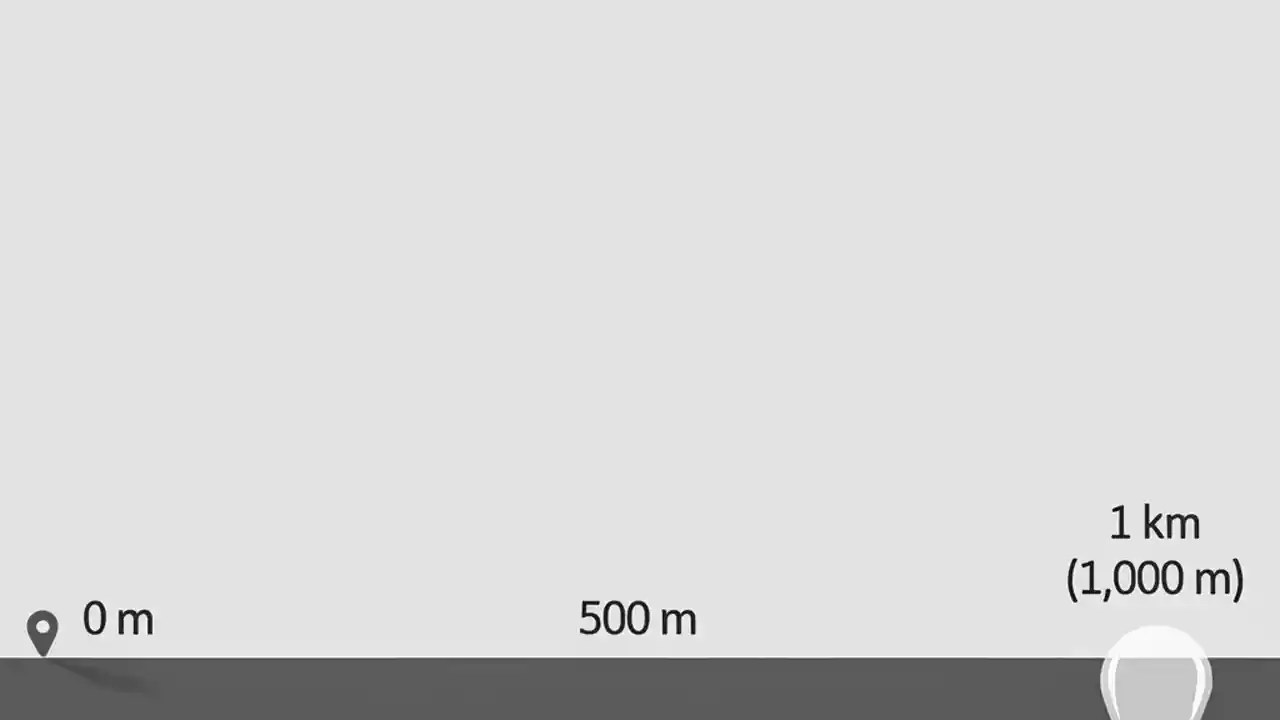 0 m

500 m

1 km
(1,000 m)