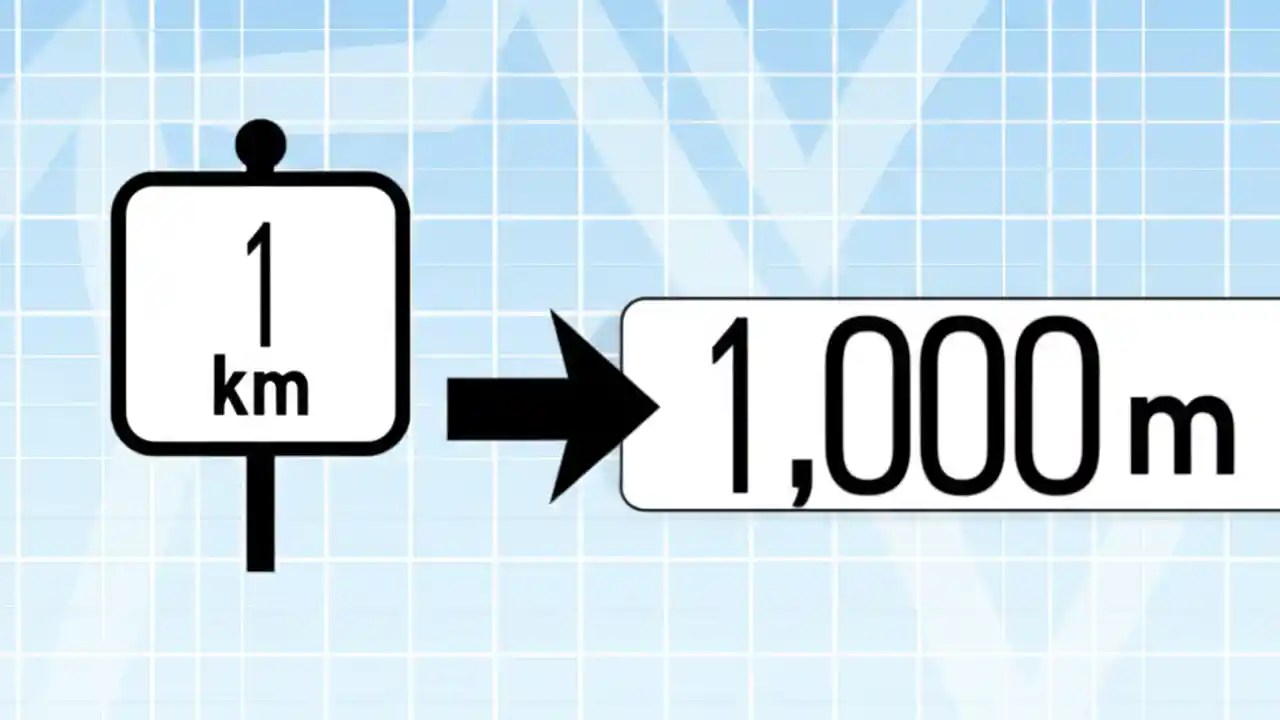 1
km

1,000 m