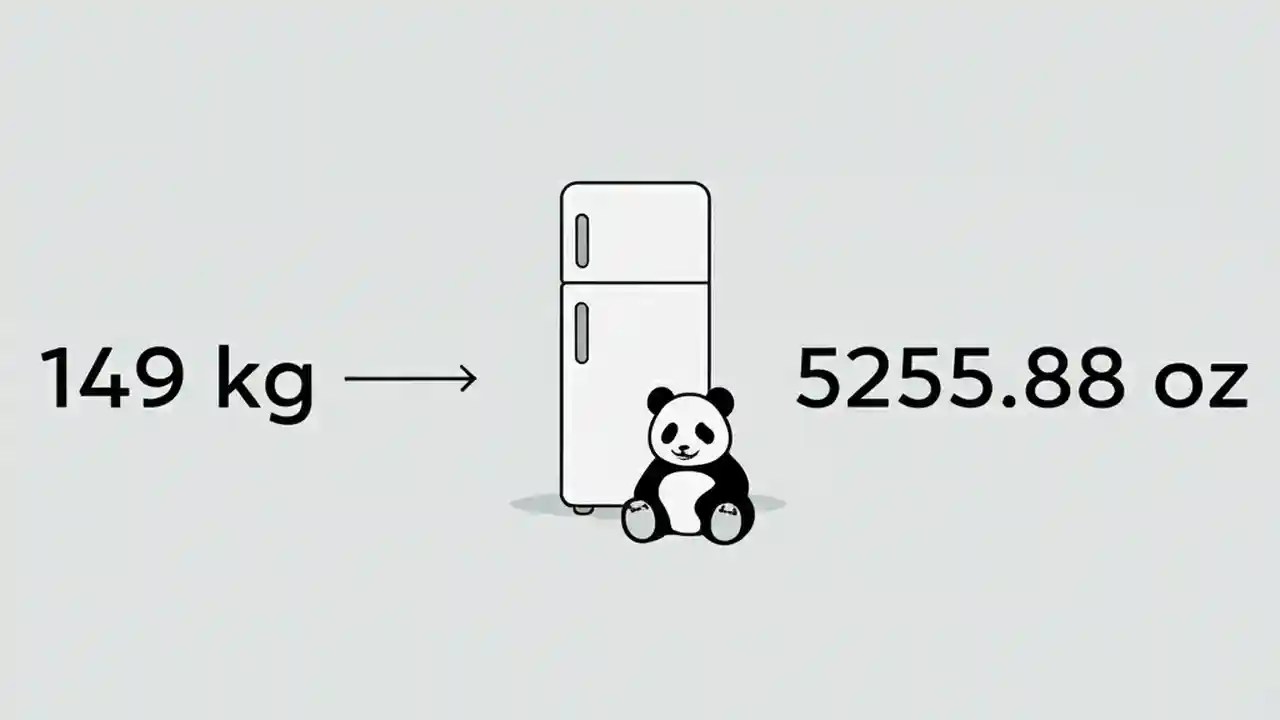 149 kg → 5255.88 oz