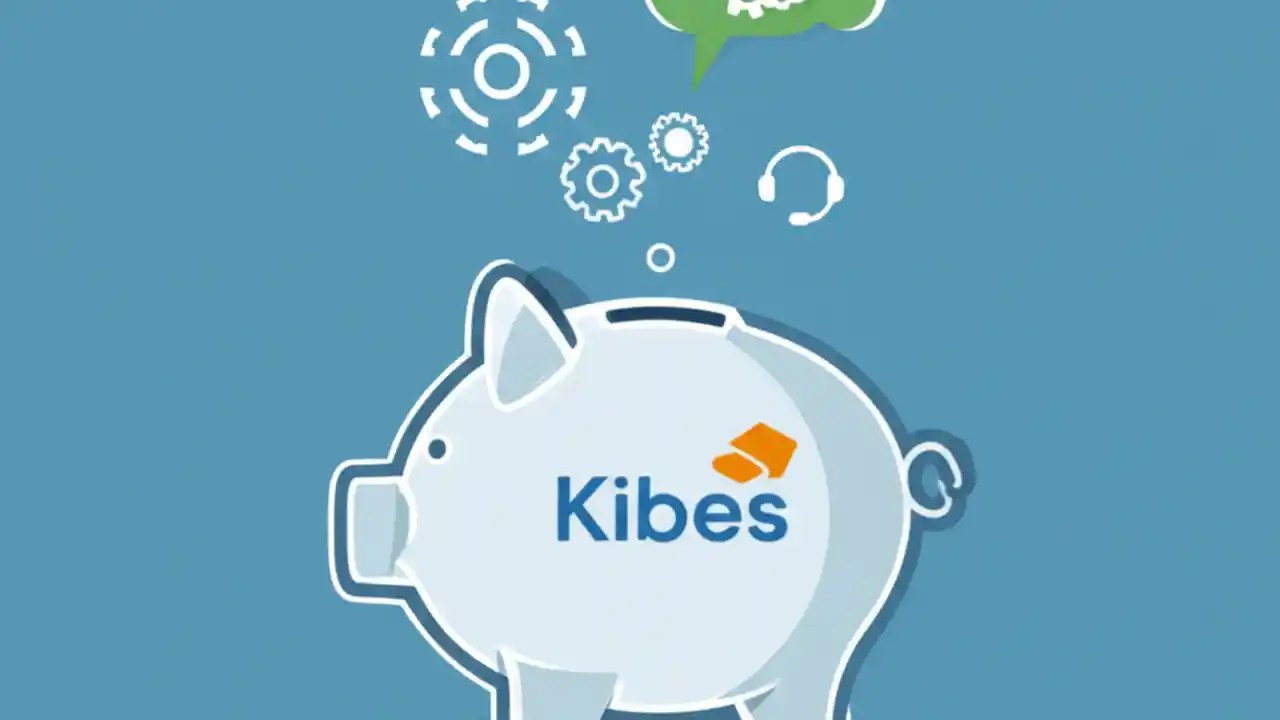 Kibes