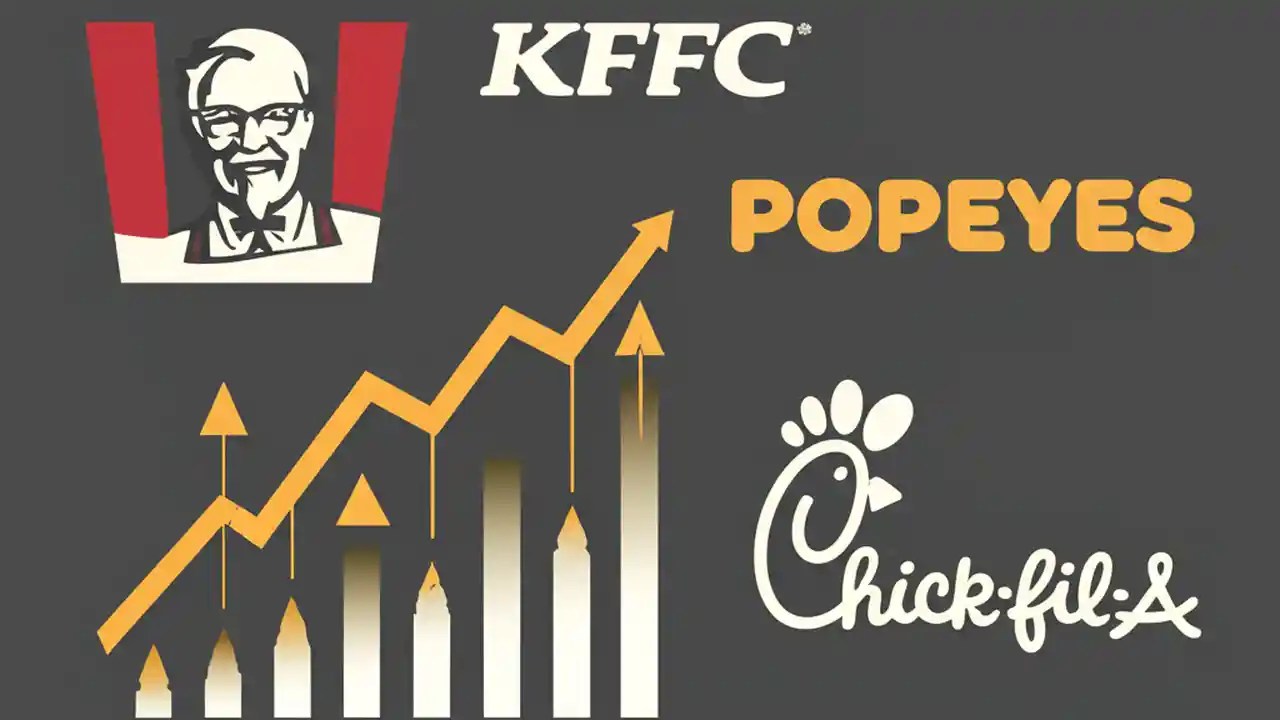 KFFC

POPEYES

Chick-fil-A