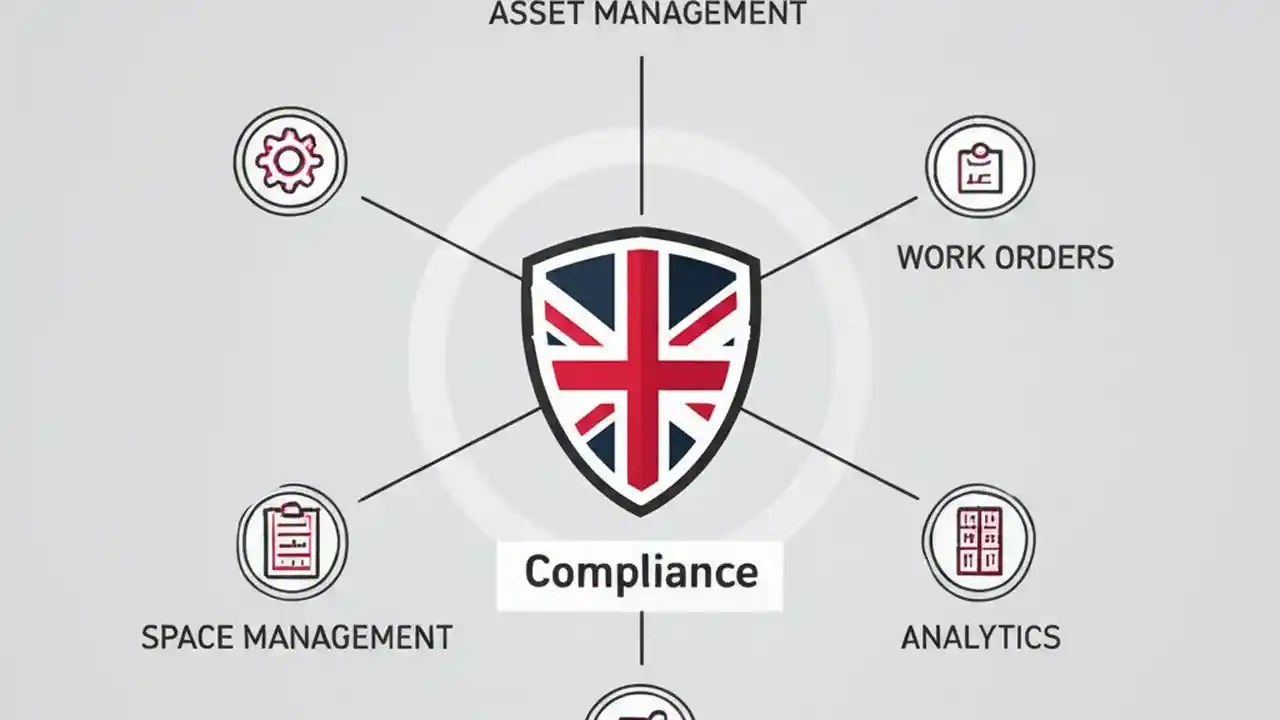 ASSET MANAGEMENT

WORK ORDERS

Compliance

SPACE MANAGEMENT

ANALYTICS