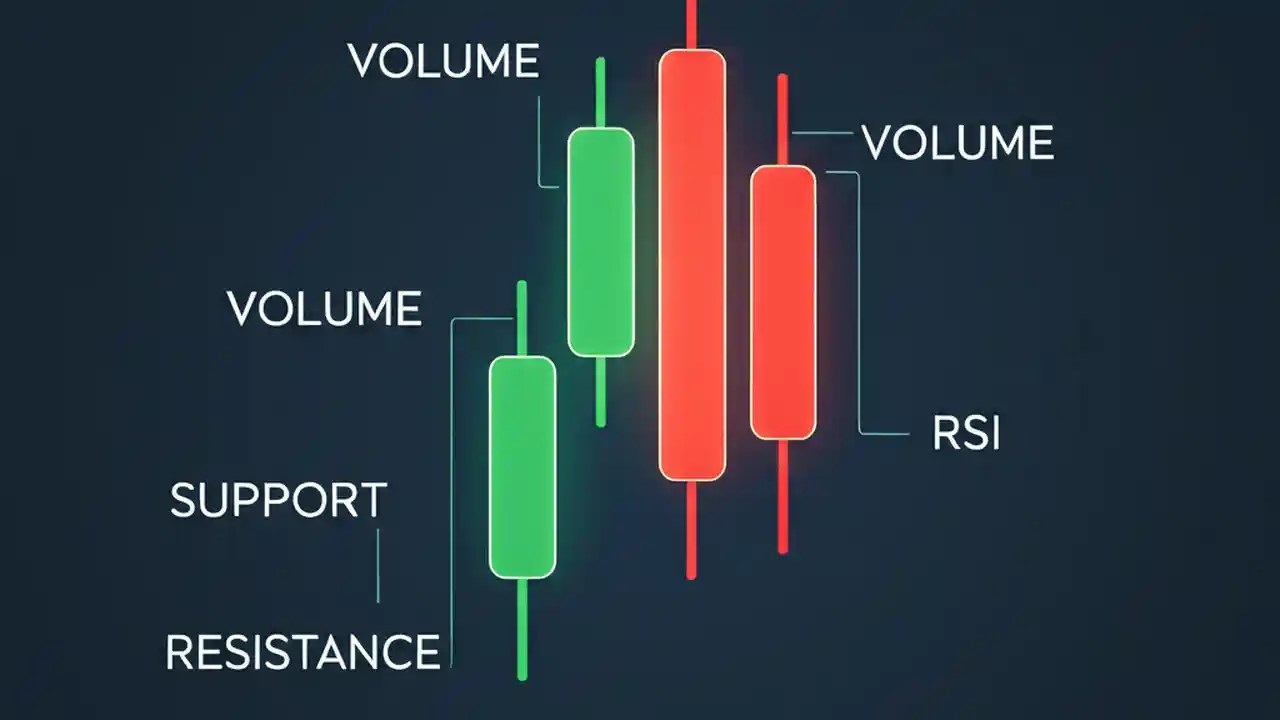 VOLUME

VOLUME

VOLUME

RSI

SUPPORT

RESISTANCE