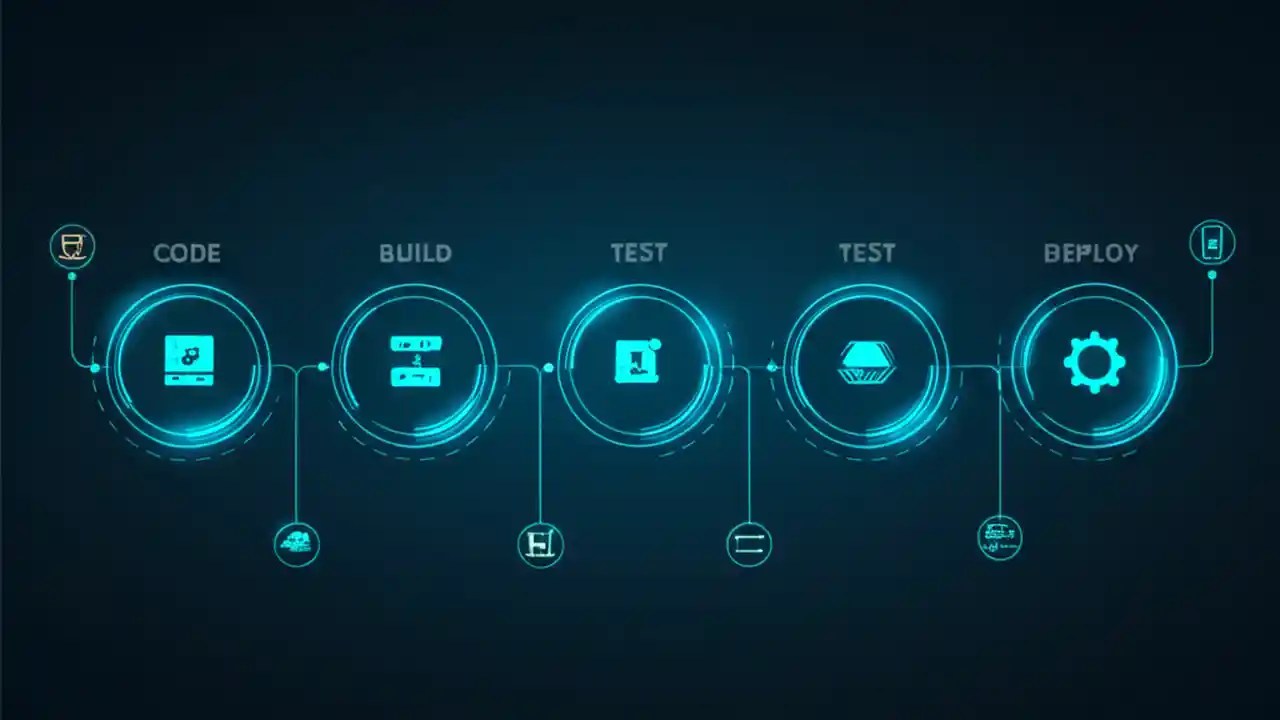 CODE

BUILD

TEST

TEST

BEPLOY