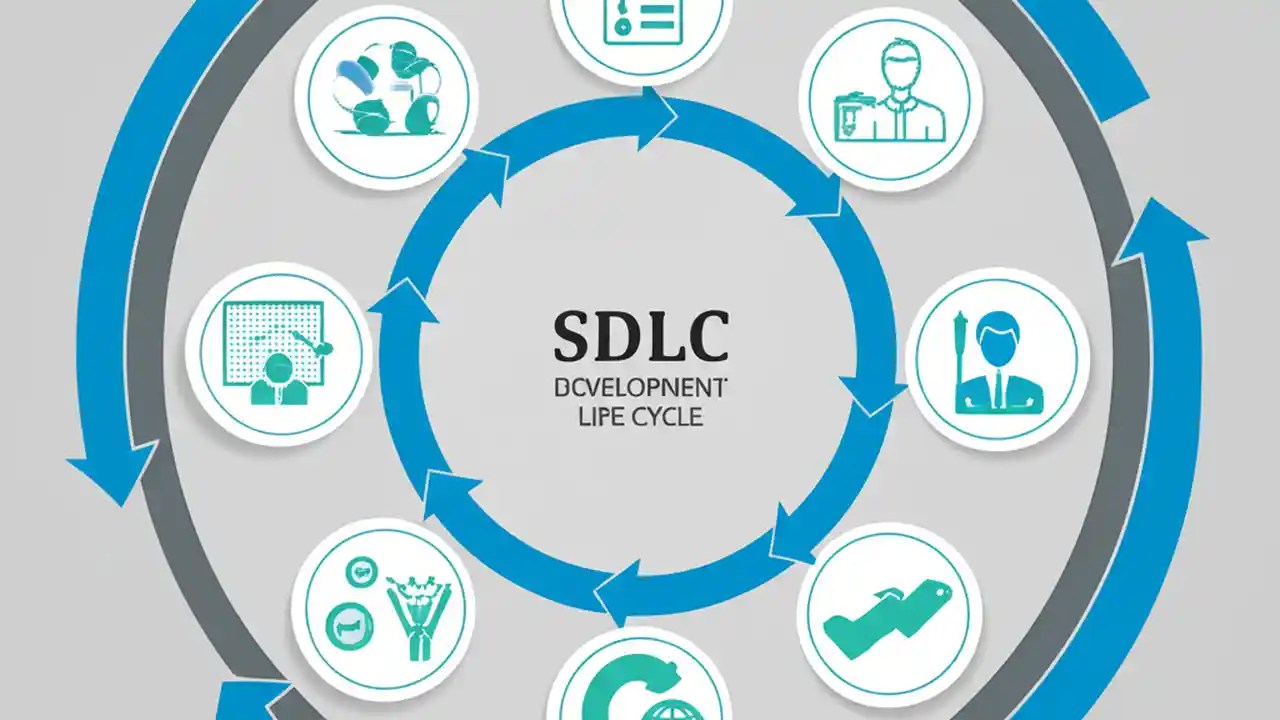 SDLC
DCVELOPNENT
LIPE CYCLE