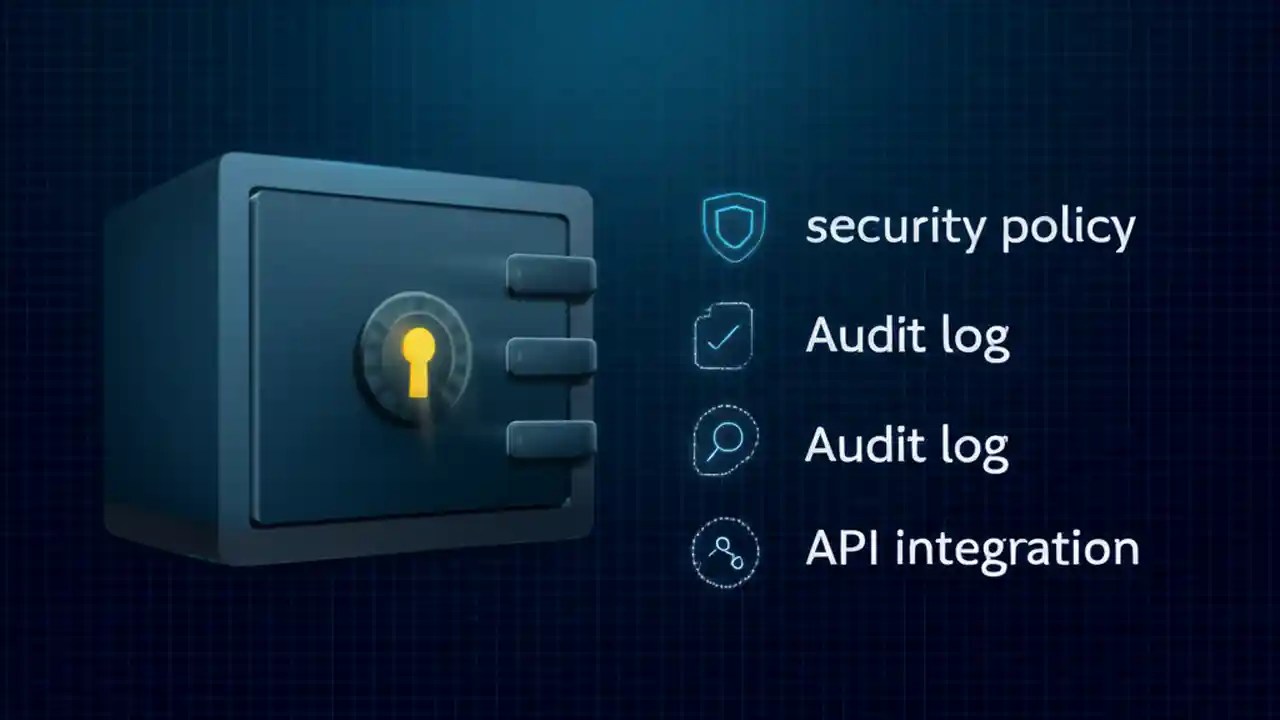 security policy

Audit log

Audit log

API integration