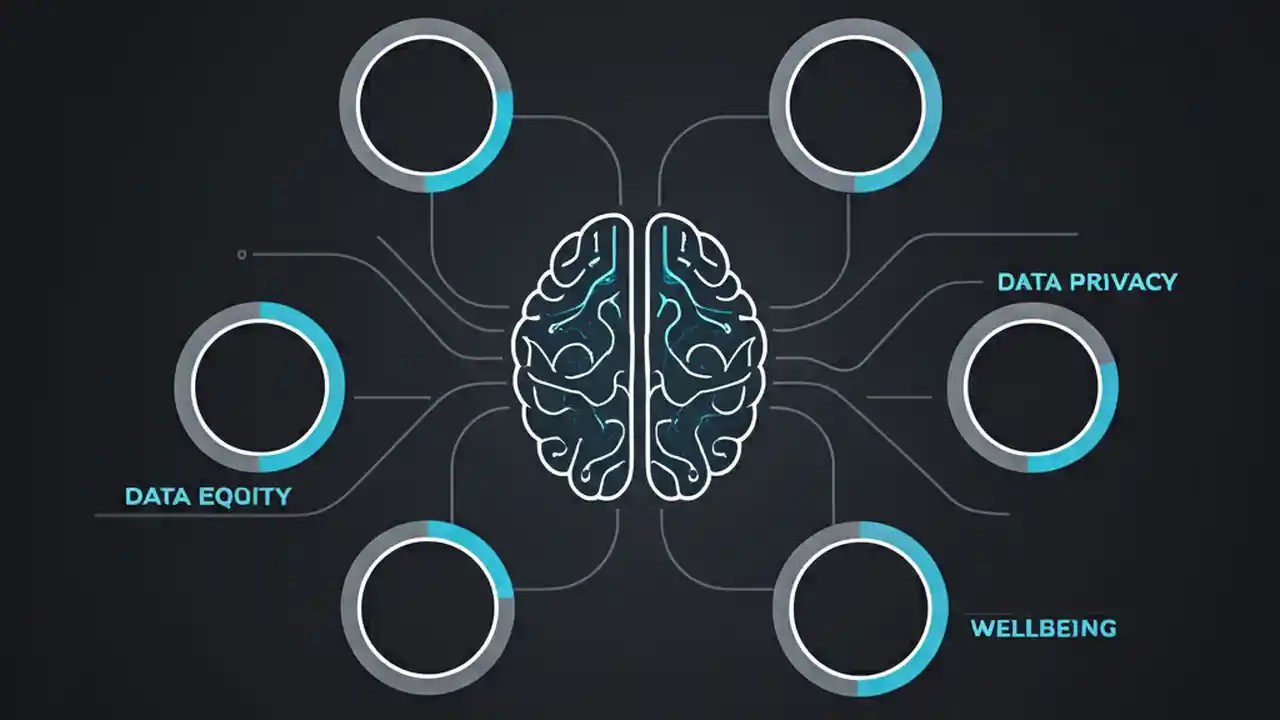 DATA PRIVACY

DATA EQOITY

WELLBEING