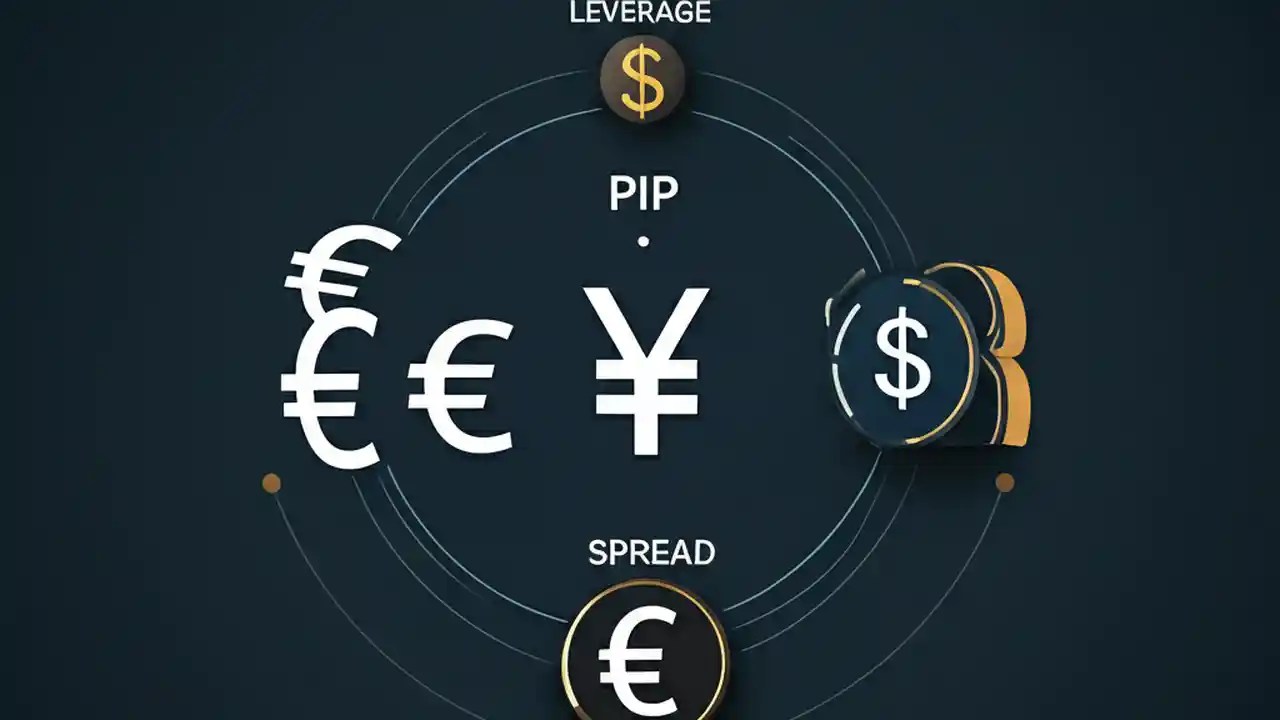 LEVERAGE

$

PIP

€

€ € ¥

$

SPREAD

€