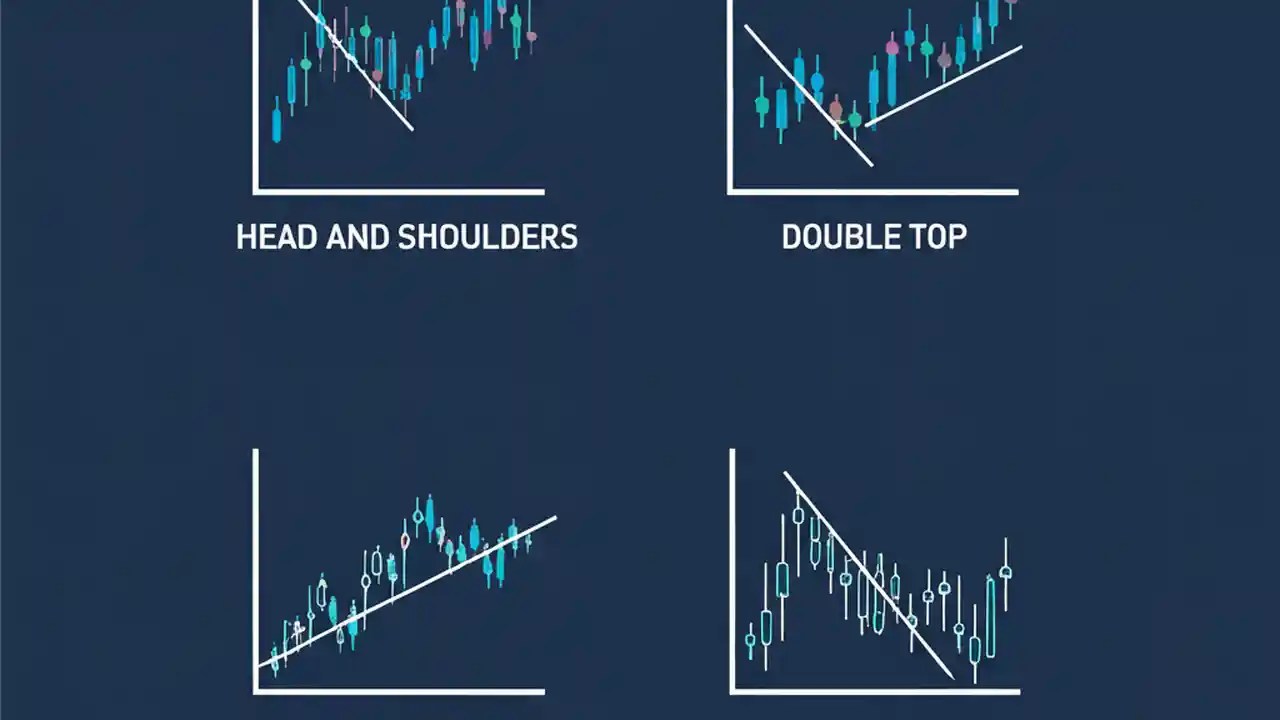 HEAD AND SHOULDERS

DOUBLE TOP