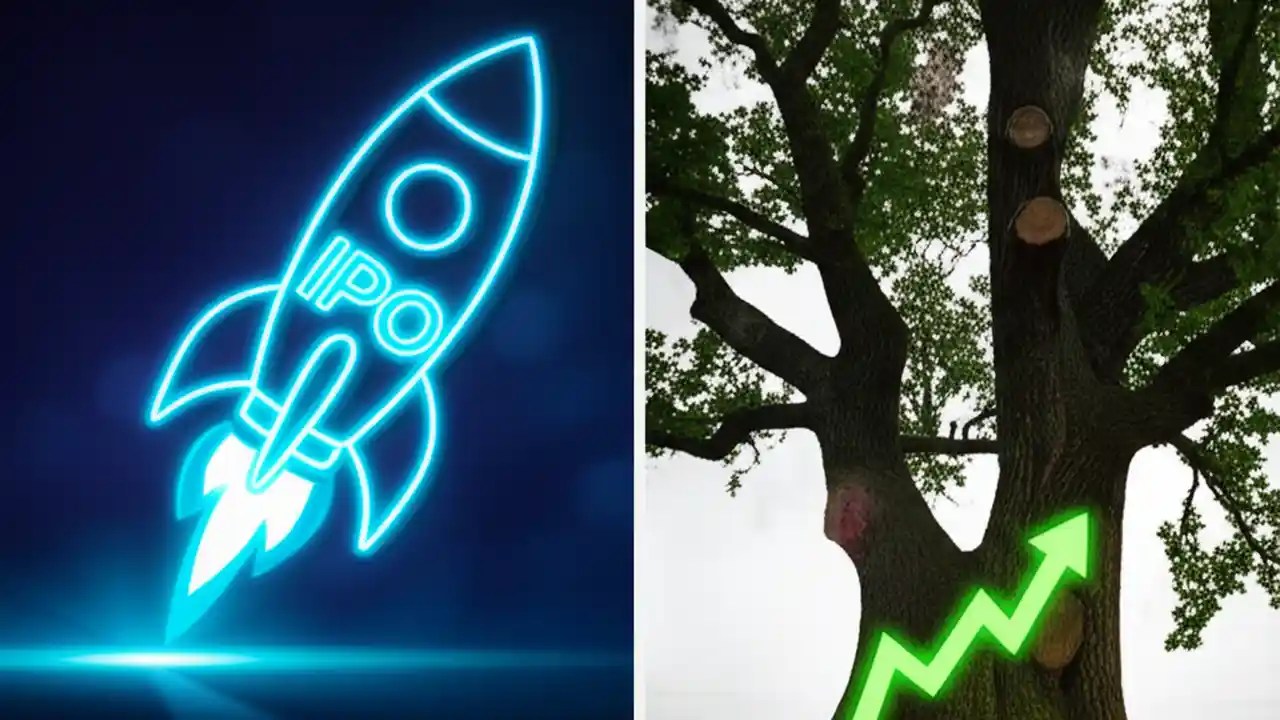 IPO