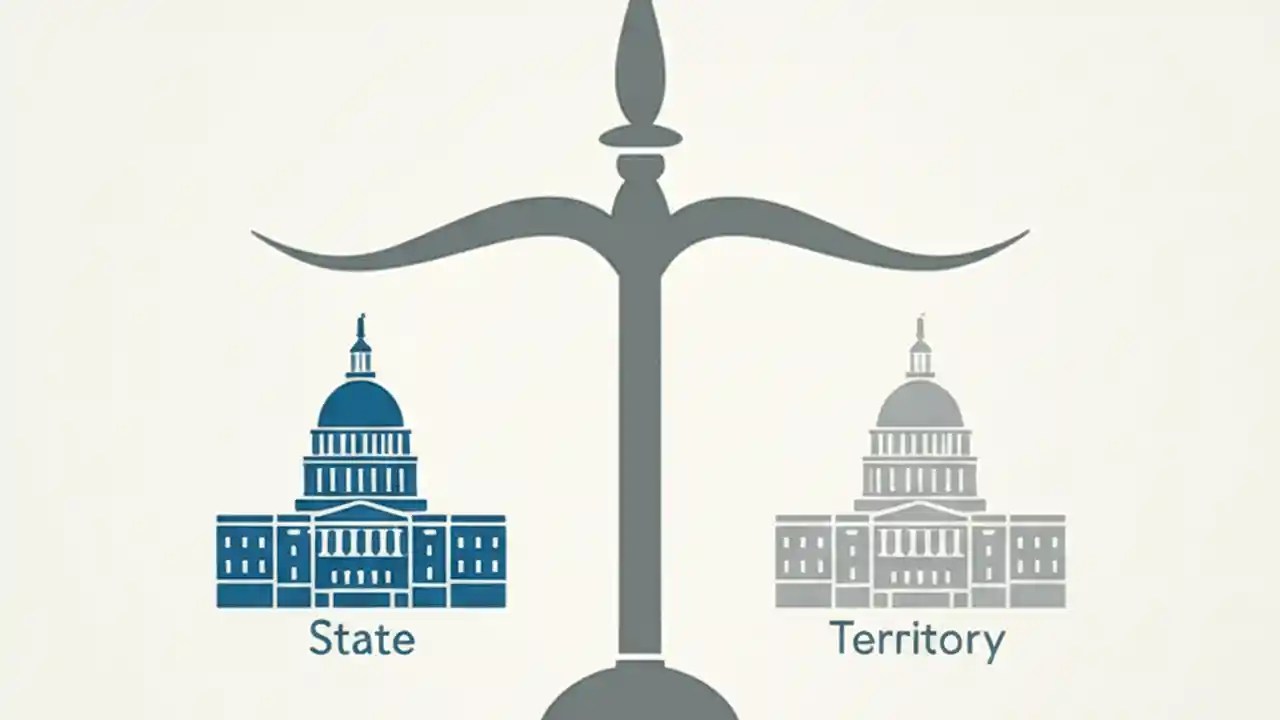 State

Territory