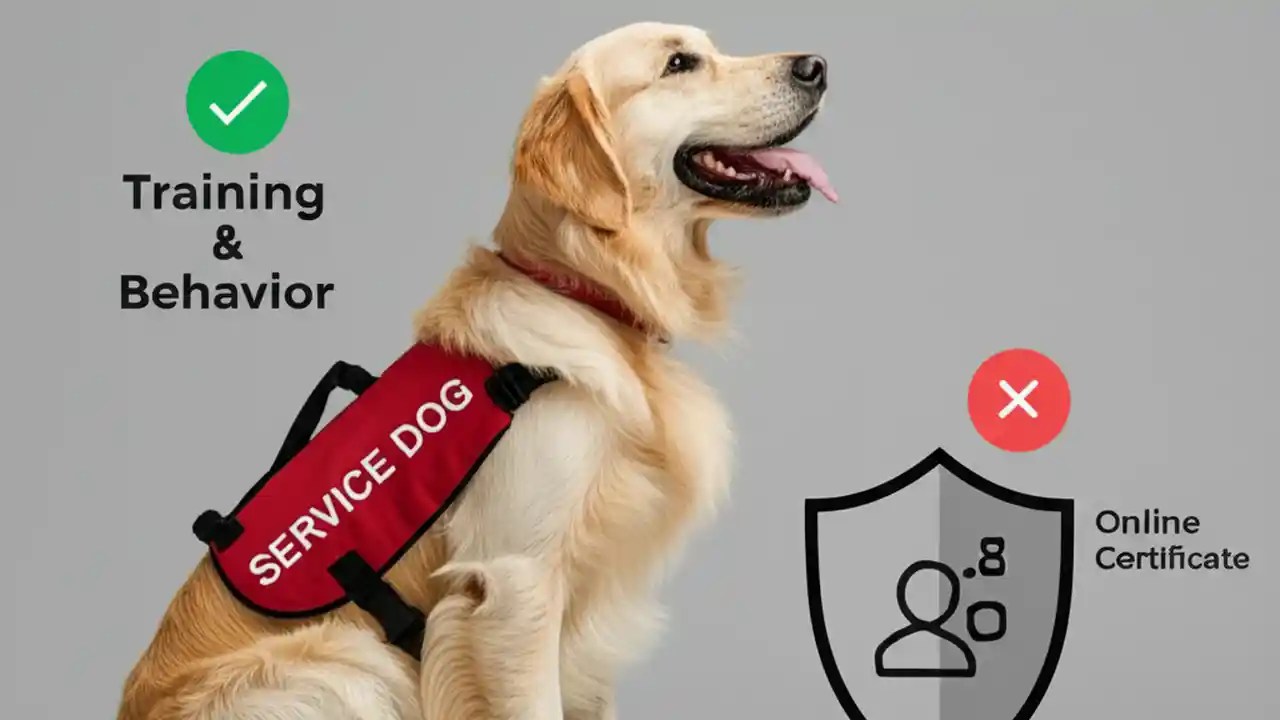 Training
&
Behavior

SERVICE DOG

Online
Certificate