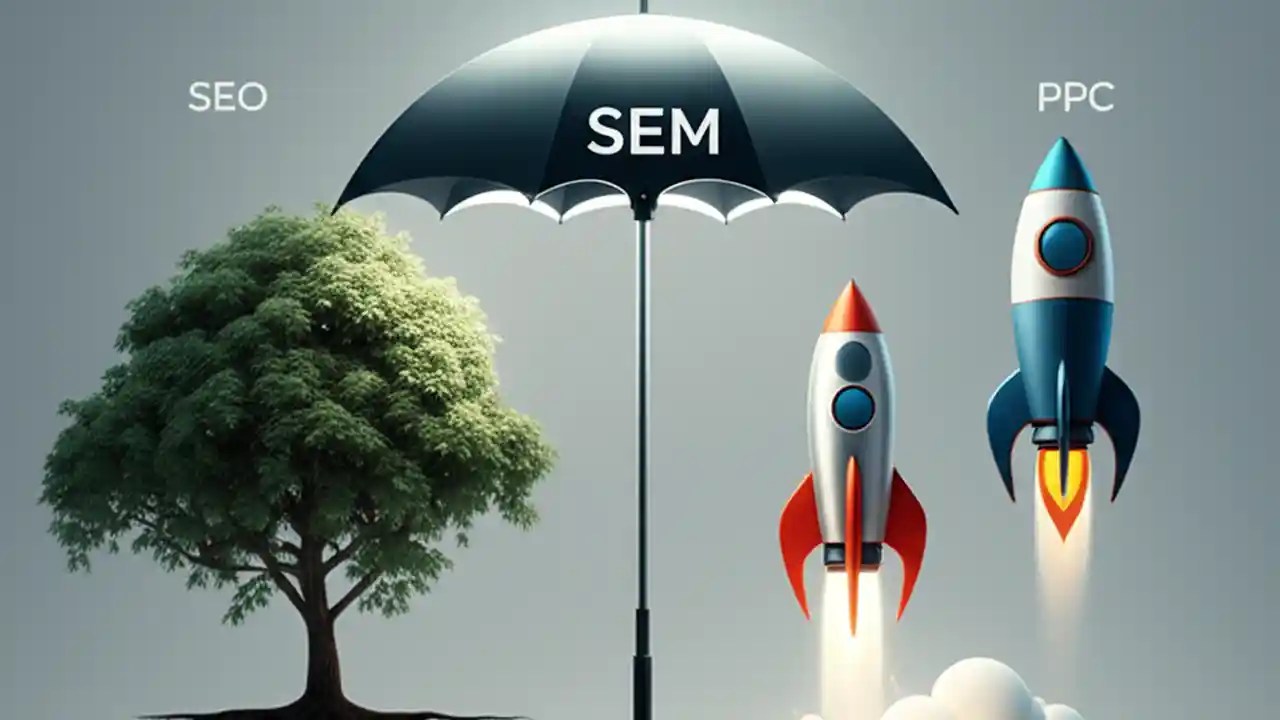 SEO

SEM

PPC