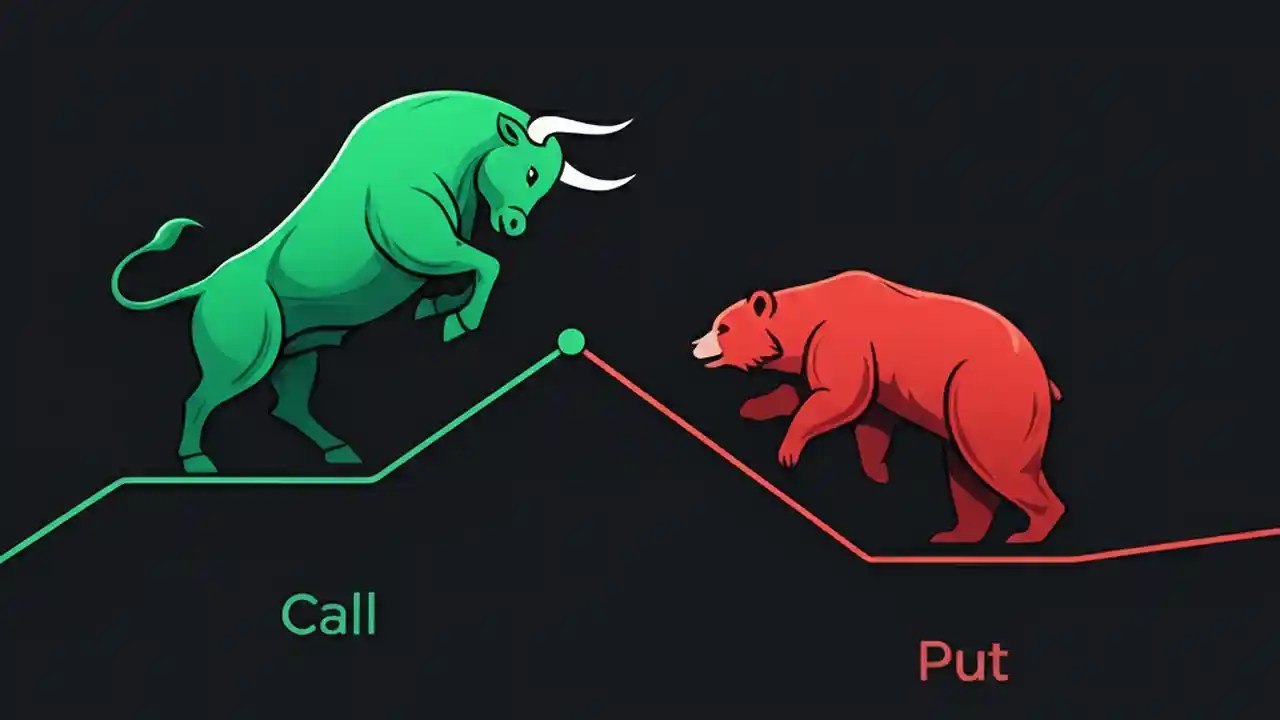 Call

Put