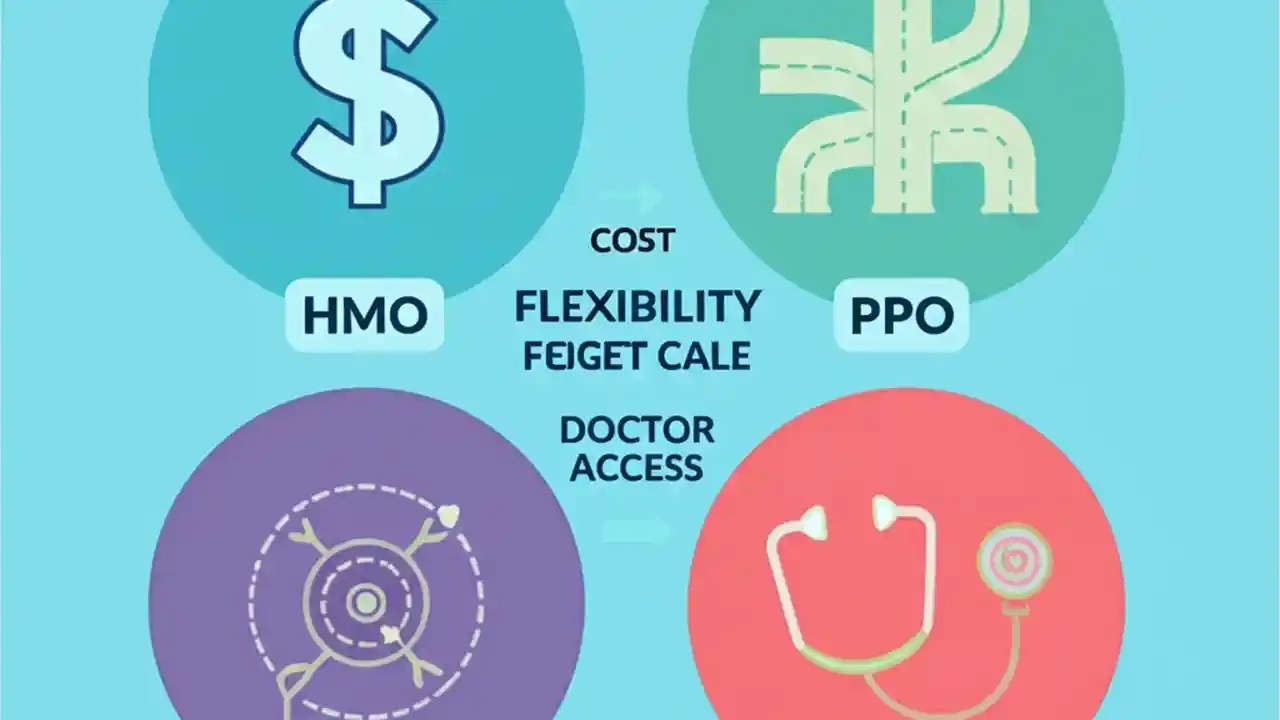 $

COST

HMO

FLEXIBILITY
FEIGET CALE

PPO

DOCTOR
ACCESS