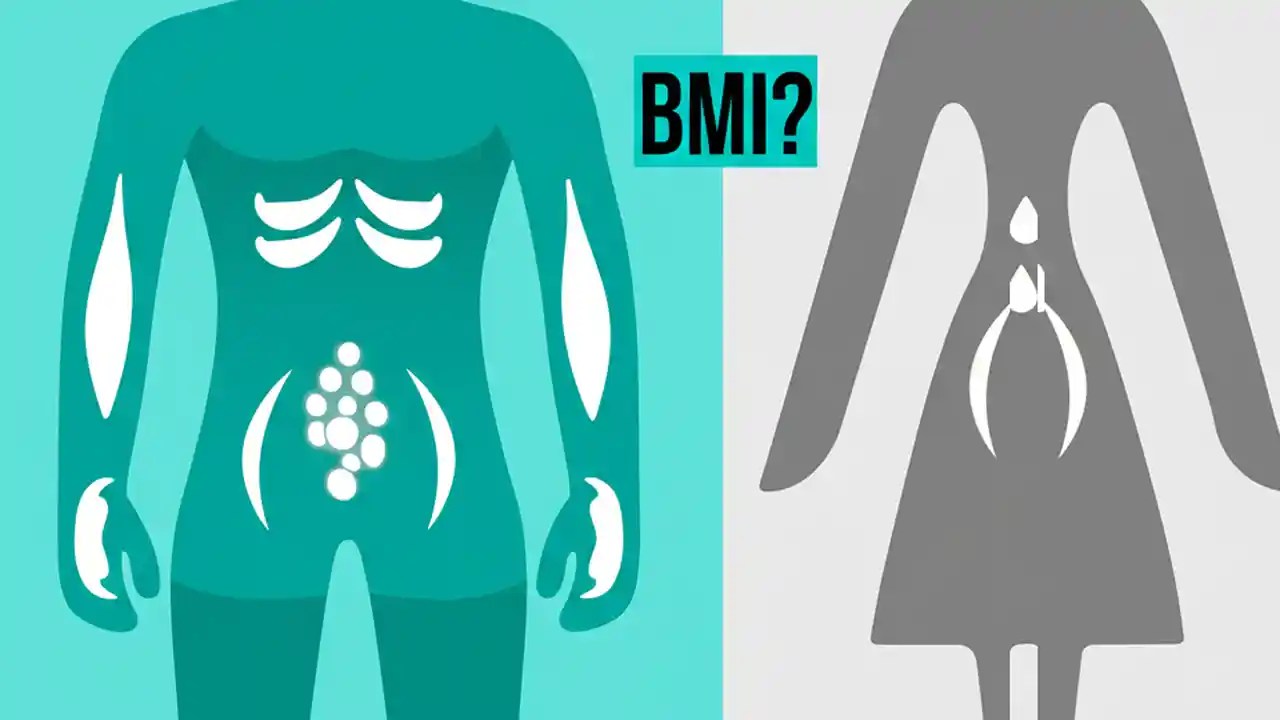 BMI?