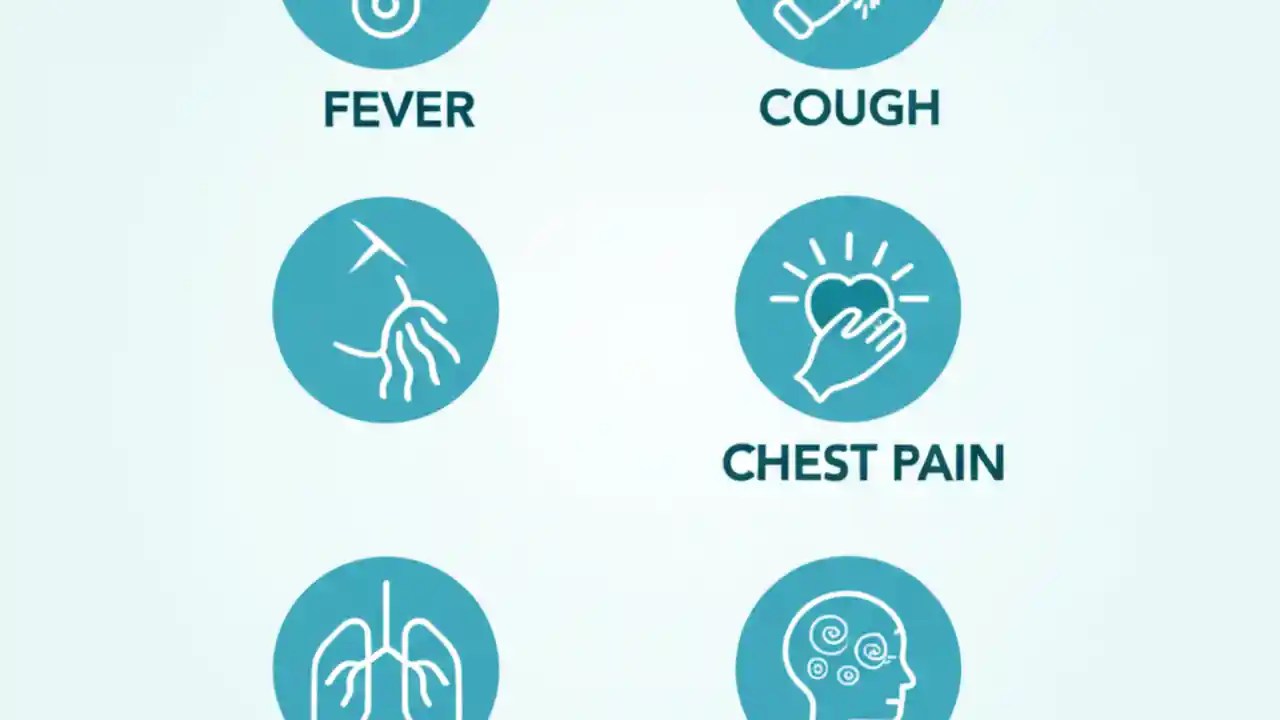 FEVER

COUGH

CHEST PAIN