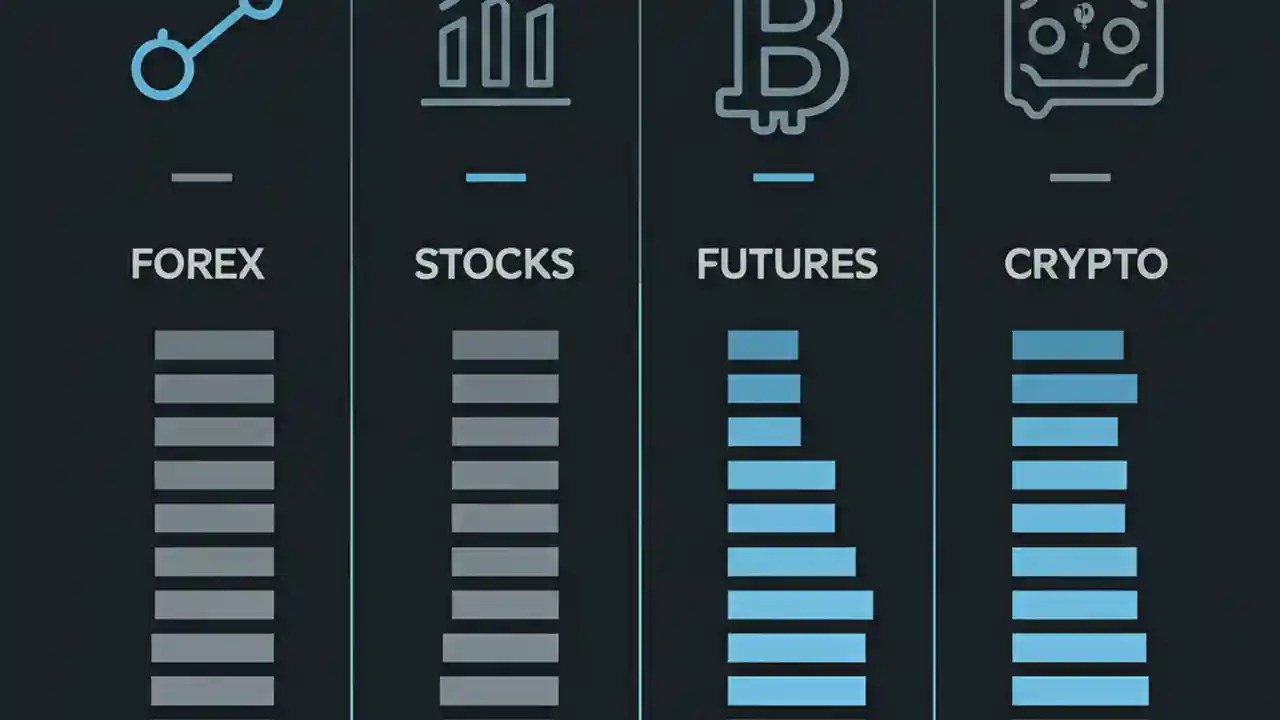 FOREX

STOCKS

FUTURES

CRYPTO