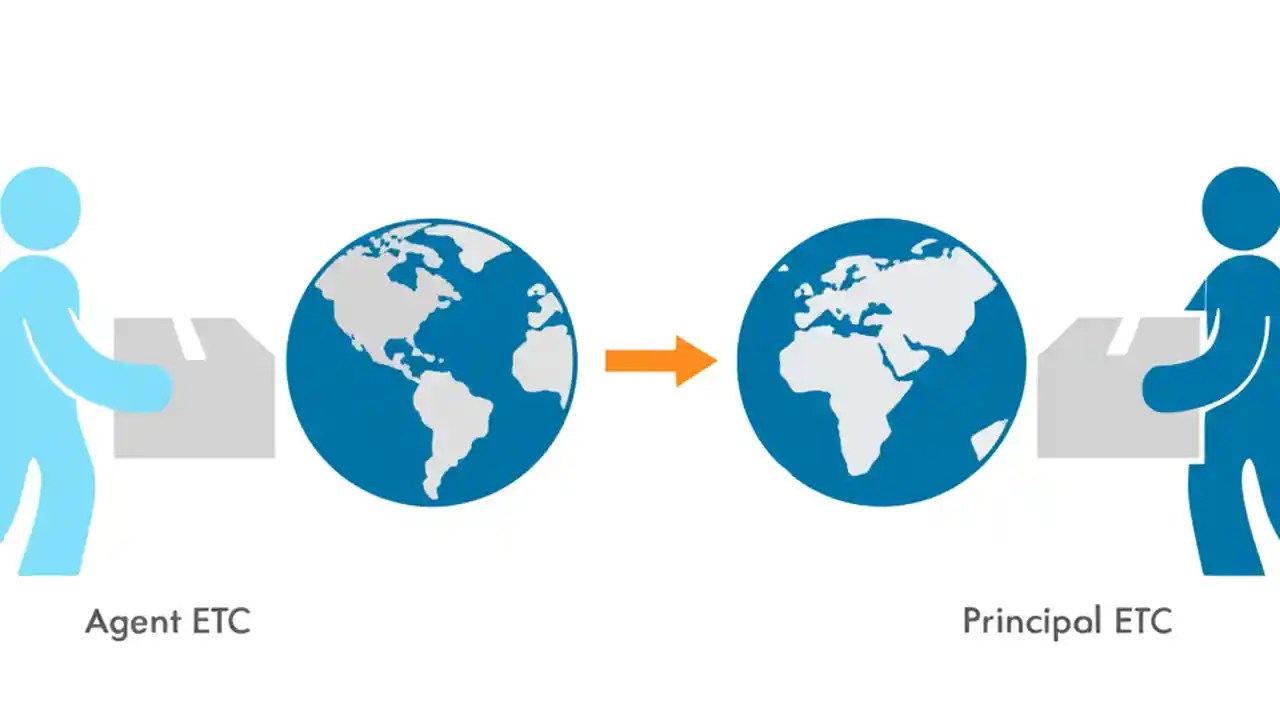 Agent ETC

Principal ETC