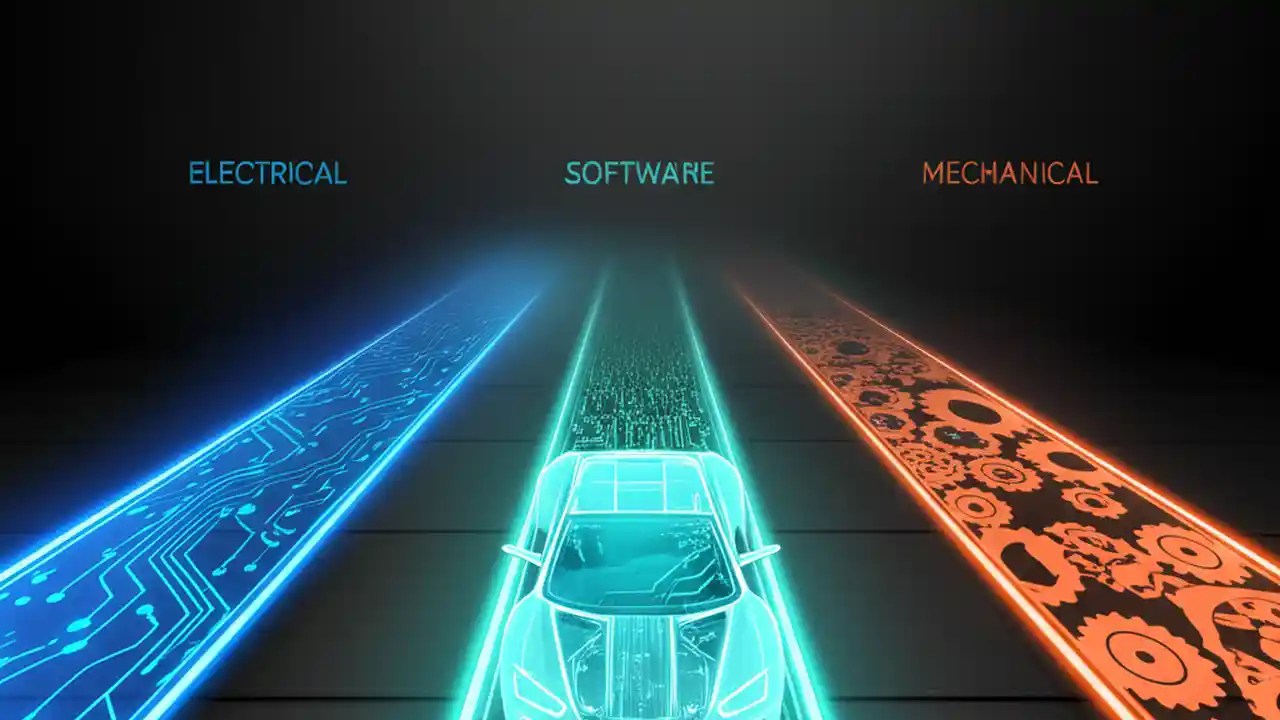 ELECTRICAL

SOFTWARE

MECHANICAL