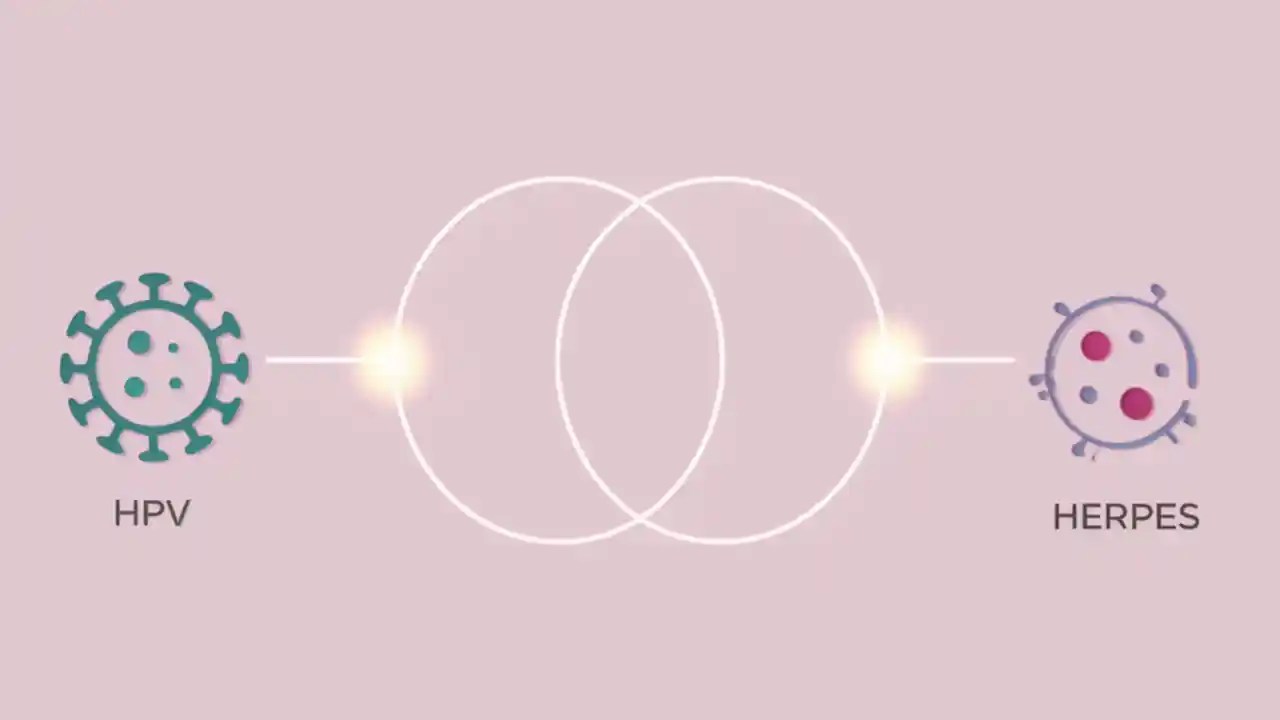 HPV

HERPES