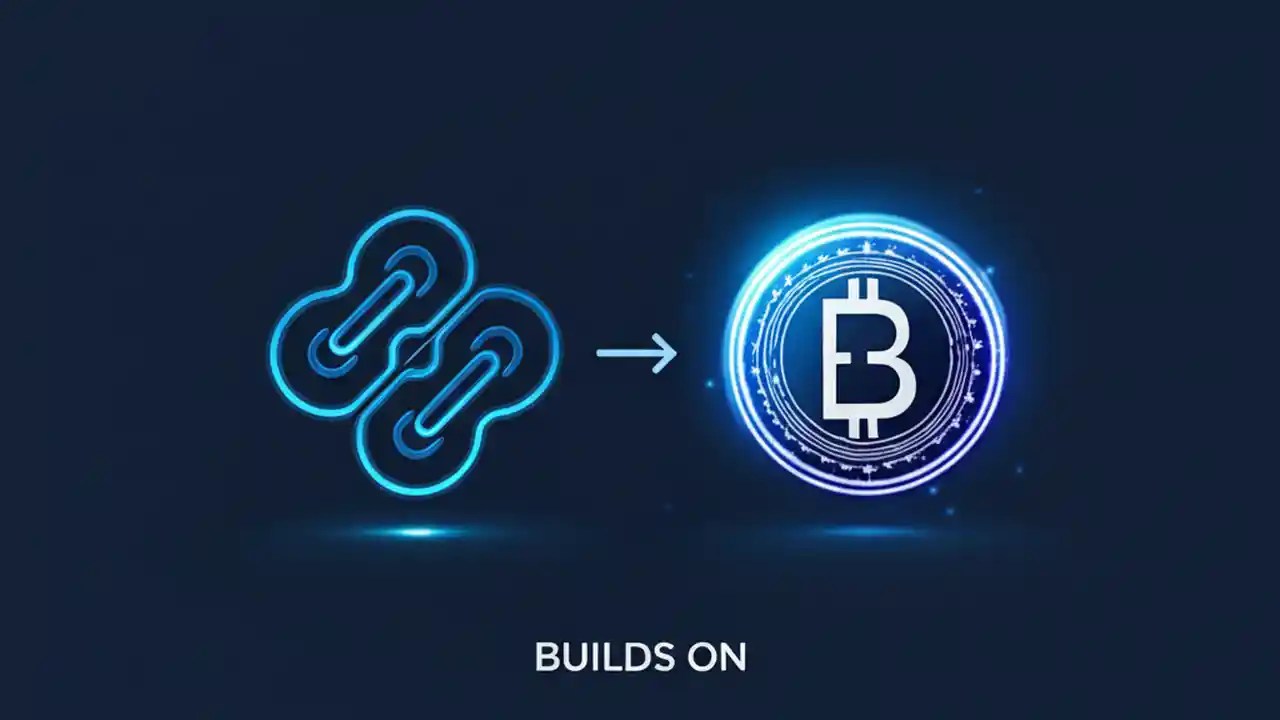 BUILDS ON