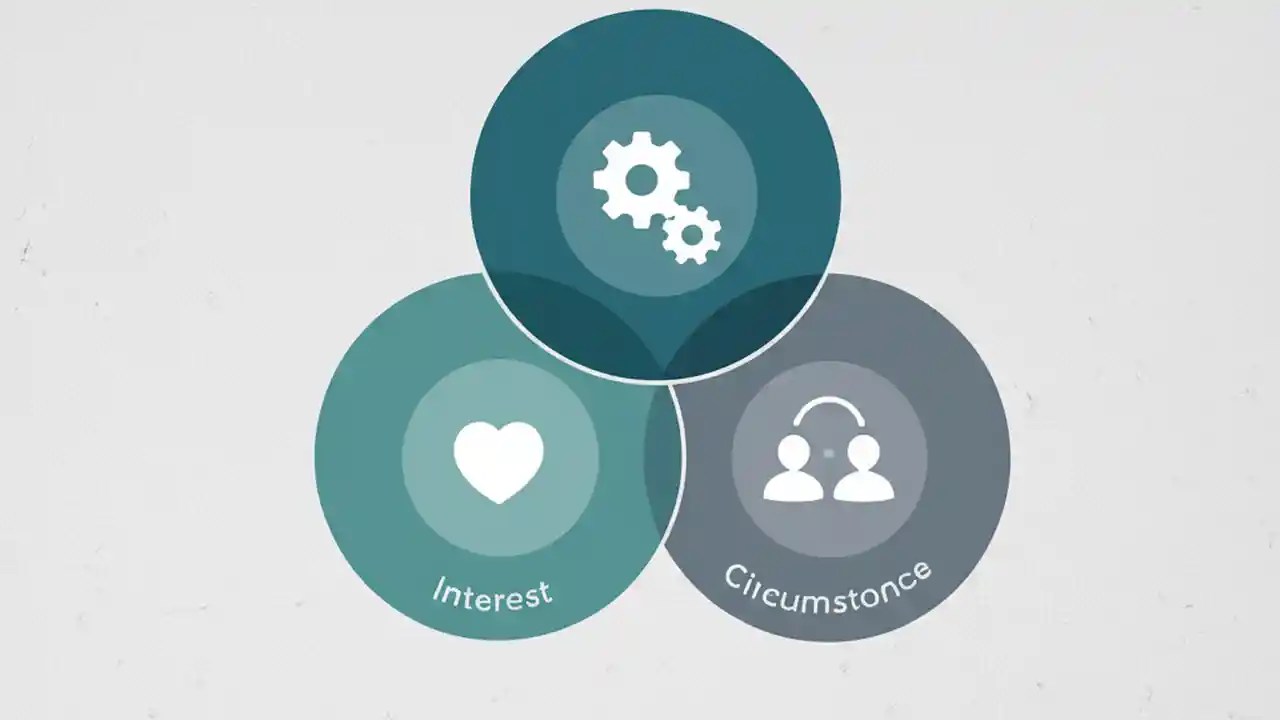 Interest

Circumstonce