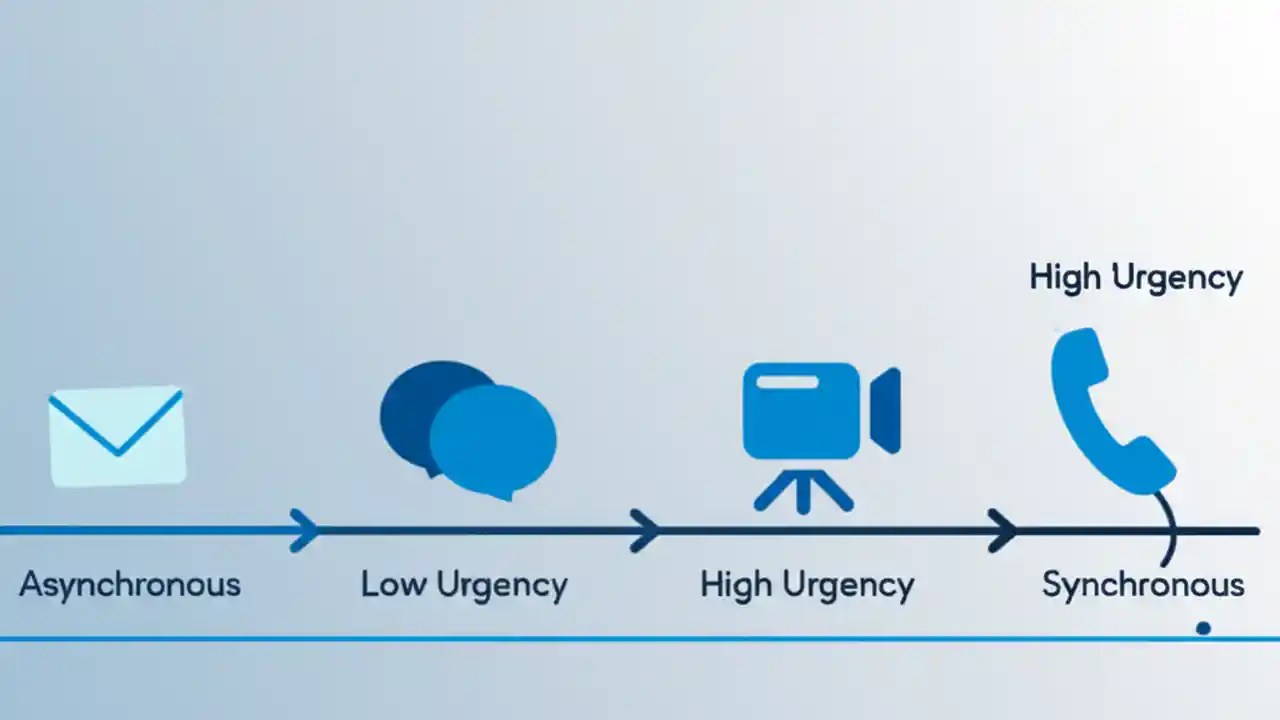 High Urgency

Asynchronous

Low Urgency

High Urgency

Synchronous