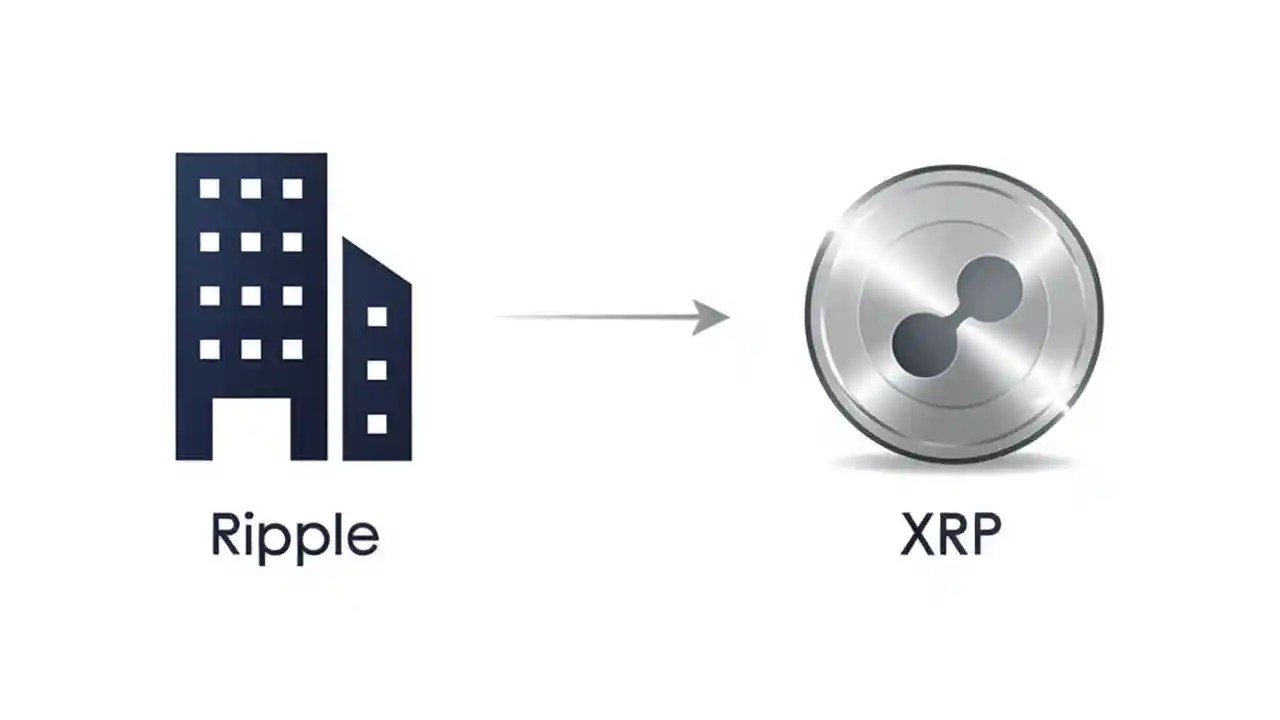 Ripple

XRP