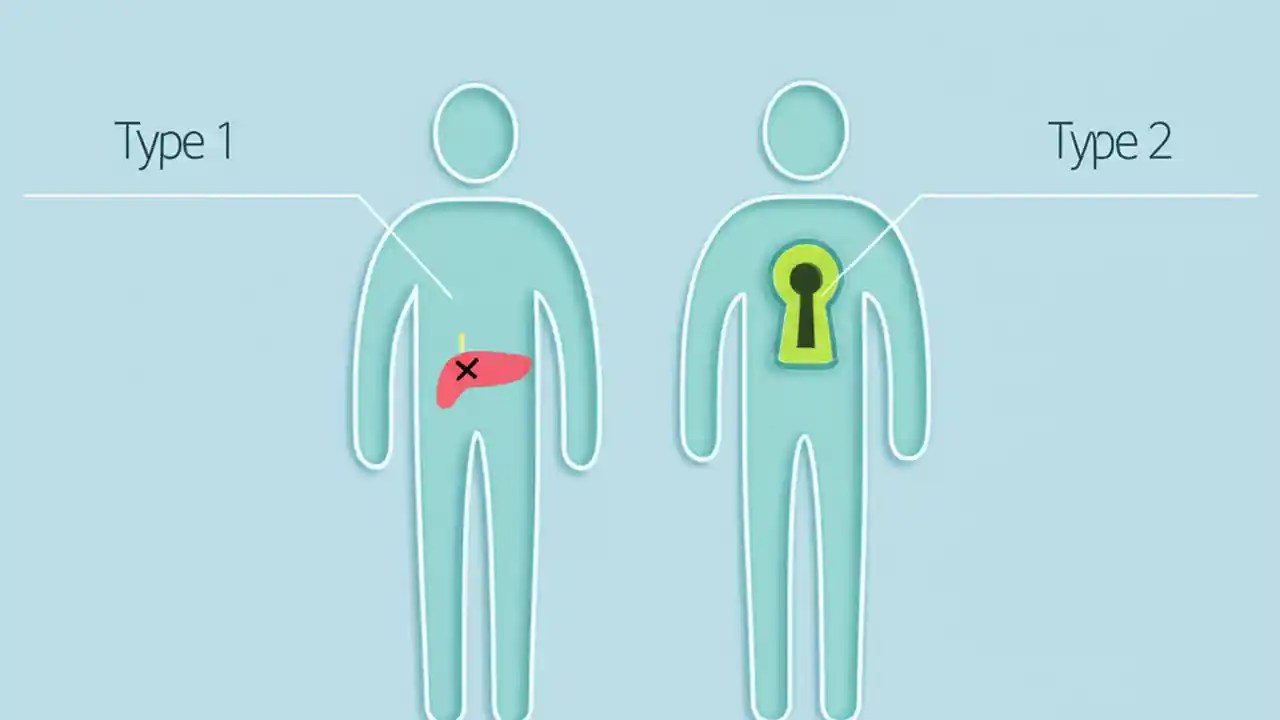 Type 1

Type 2