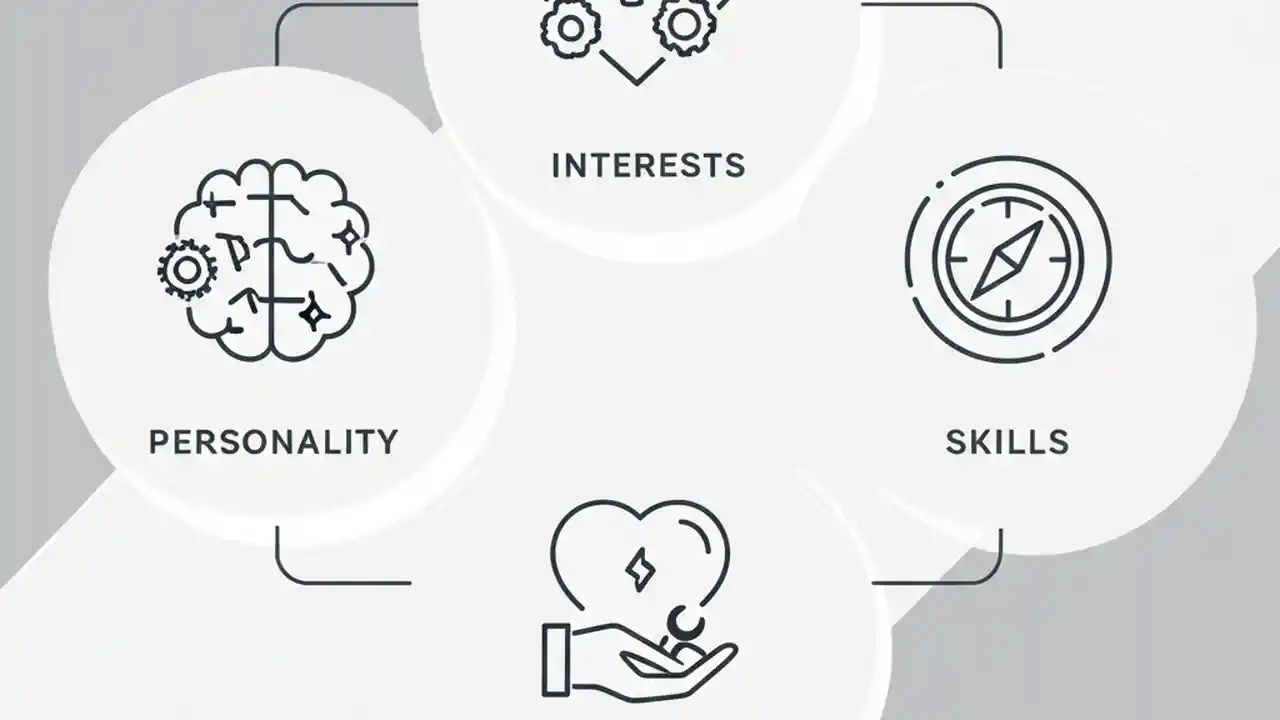 INTERESTS

PERSONALITY

SKILLS