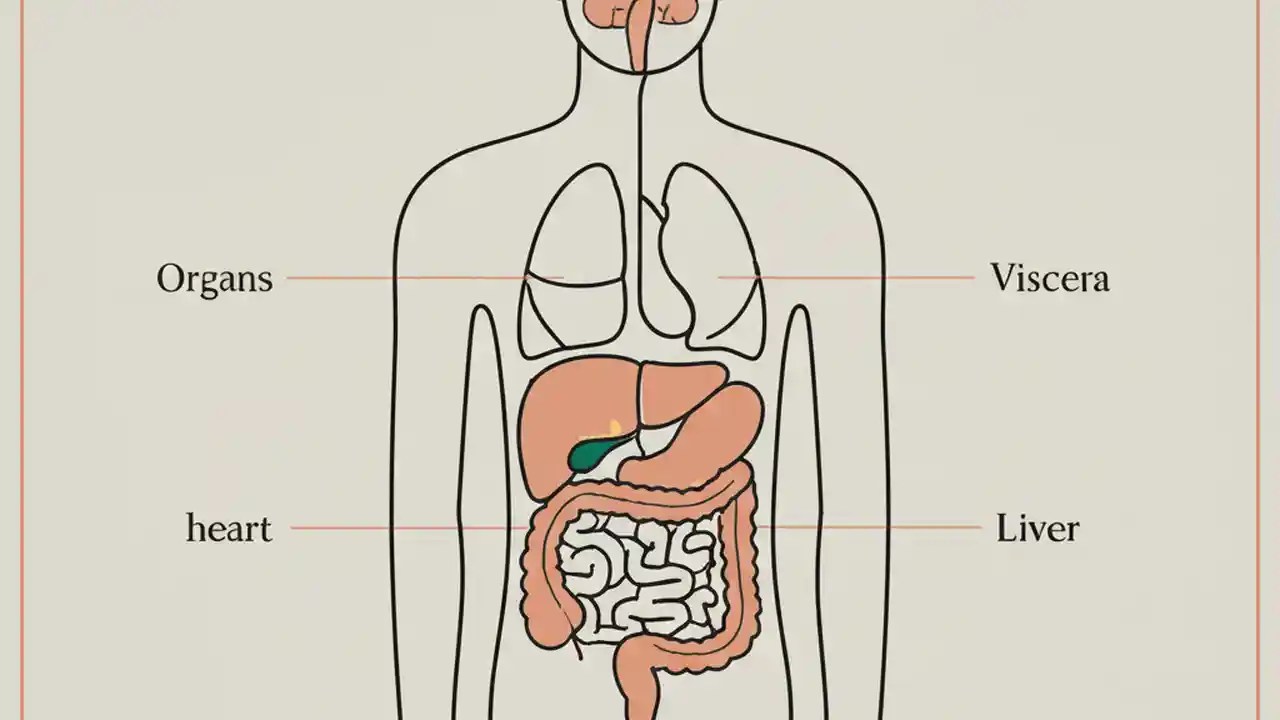 Organs

Viscera

heart

Liver