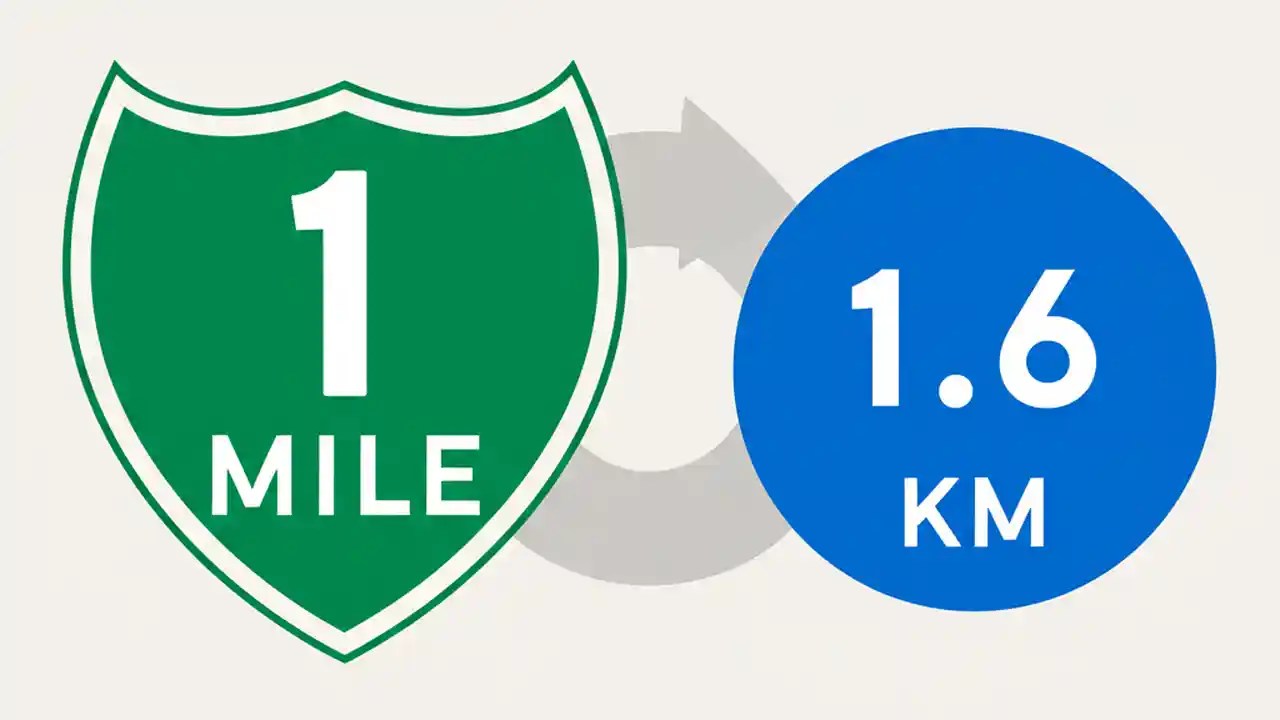 1
MILE

1.6
KM